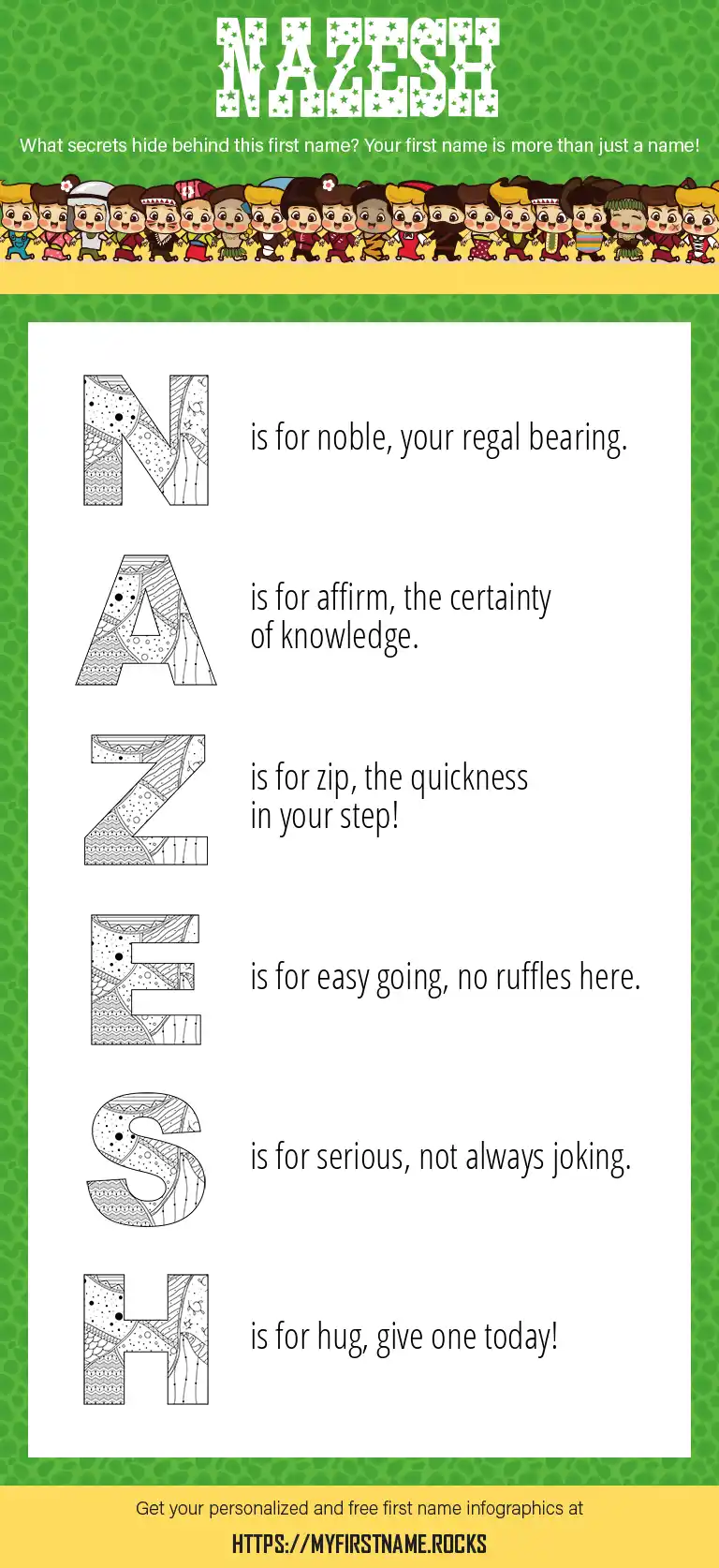 NAZESH

What secrets hide behind this first name? Your first name is more than just a name!

N is for noble, your regal bearing.

A is for affirm, the certainty of knowledge.

Z is for zip, the quickness in your step!

E is for easy going, no ruffles here.

S is for serious, not always joking.

H is for hug, give one today!

Get your personalized and free first name infographics at

HTTPS://MYFIRSTNAME.ROCKS