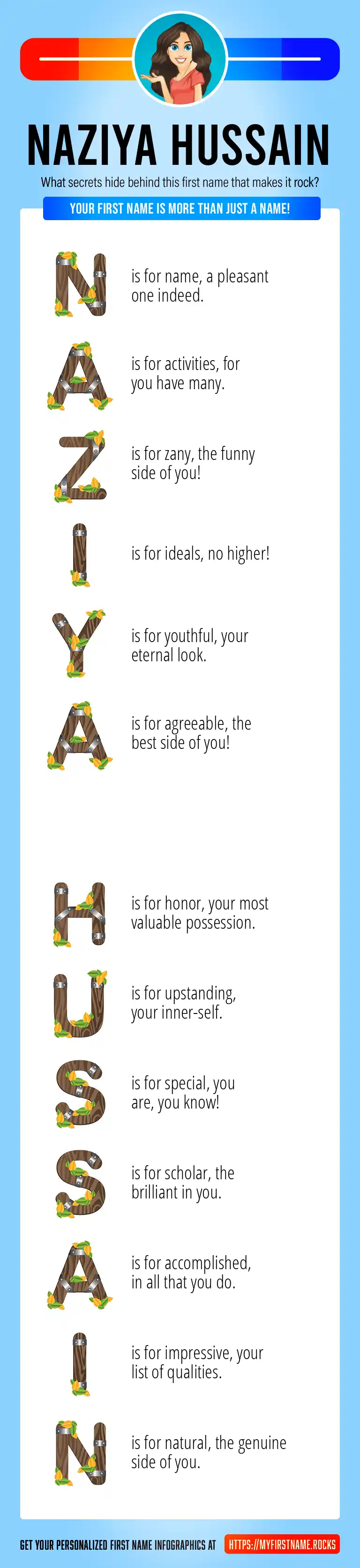 NAZIYA HUSSAIN

What secrets hide behind this first name that makes it rock?

YOUR FIRST NAME IS MORE THAN JUST A NAME!

N is for name, a pleasant one indeed.

A is for activities, for you have many.

Z is for zany, the funny side of you!

I is for ideals, no higher!

Y is for youthful, your eternal look.

A is for agreeable, the best side of you!

H is for honor, your most valuable possession.

U is for upstanding, your inner-self.

S is for special, you are, you know!

S is for scholar, the brilliant in you.

A is for accomplished, in all that you do.

I is for impressive, your list of qualities.

N is for natural, the genuine side of you.

GET YOUR PERSONALIZED FIRST NAME INFOGRAPHICS AT HTTPS://MYFIRSTNAME.ROCKS