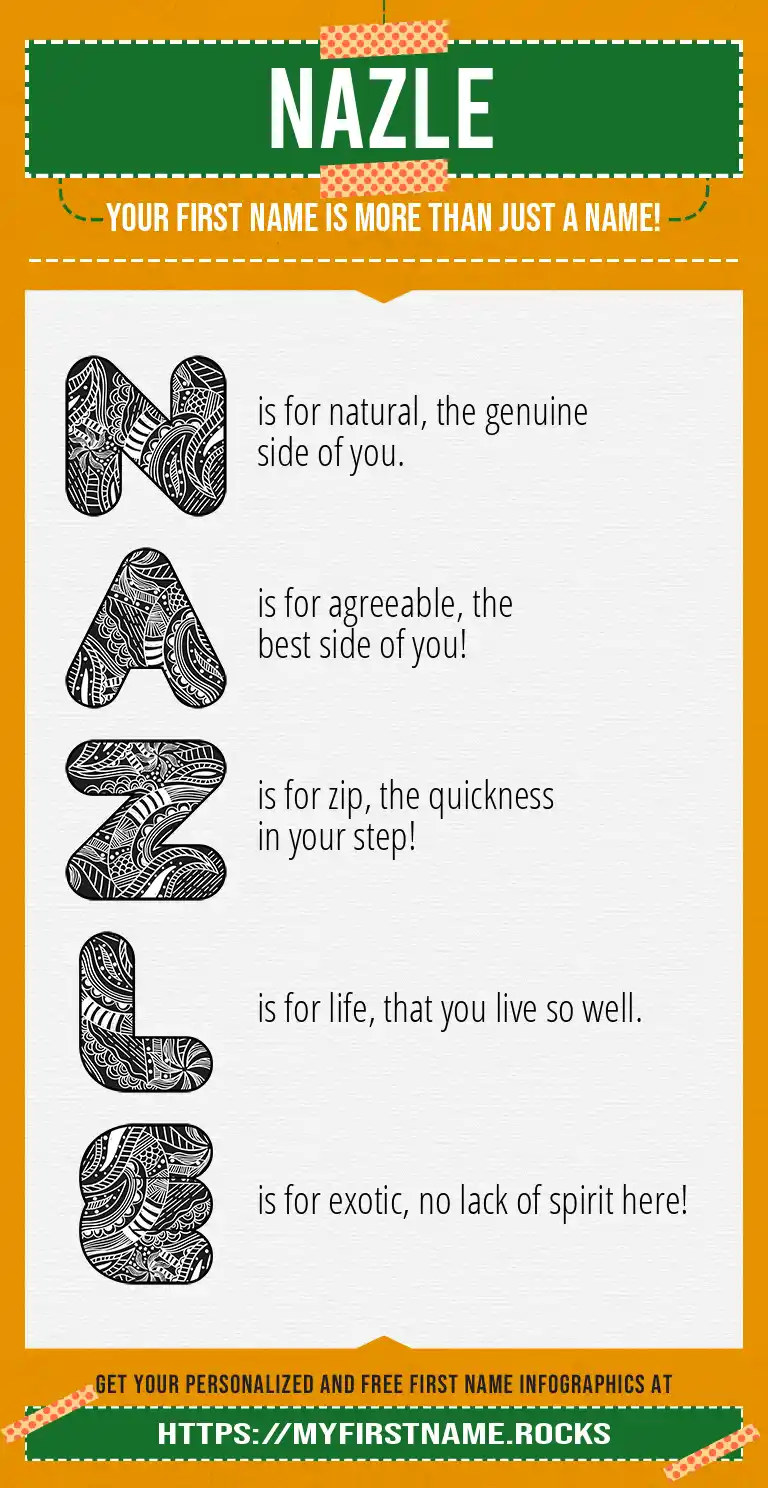 NAZLE

YOUR FIRST NAME IS MORE THAN JUST A NAME!

N is for natural, the genuine side of you.

A is for agreeable, the best side of you!

Z is for zip, the quickness in your step!

L is for life, that you live so well.

E is for exotic, no lack of spirit here!

GET YOUR PERSONALIZED AND FREE FIRST NAME INFOGRAPHICS AT

HTTPS://MYFIRSTNAME.ROCKS