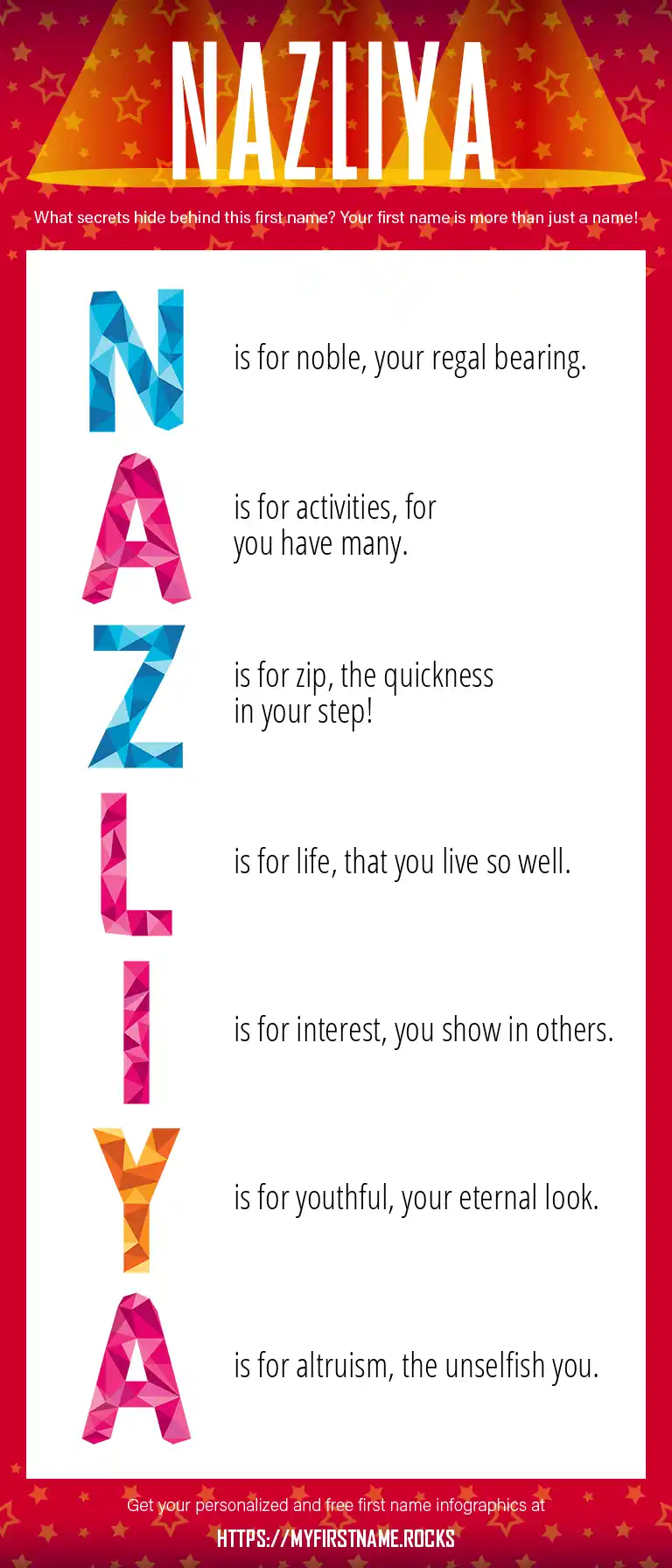 NAZLIYA

What secrets hide behind this first name? Your first name is more than just a name!

N is for noble, your regal bearing.

A is for activities, for you have many.

Z is for zip, the quickness in your step!

L is for life, that you live so well.

I is for interest, you show in others.

Y is for youthful, your eternal look.

A is for altruism, the unselfish you.

Get your personalized and free first name infographics at
HTTPS://MYFIRSTNAME.ROCKS