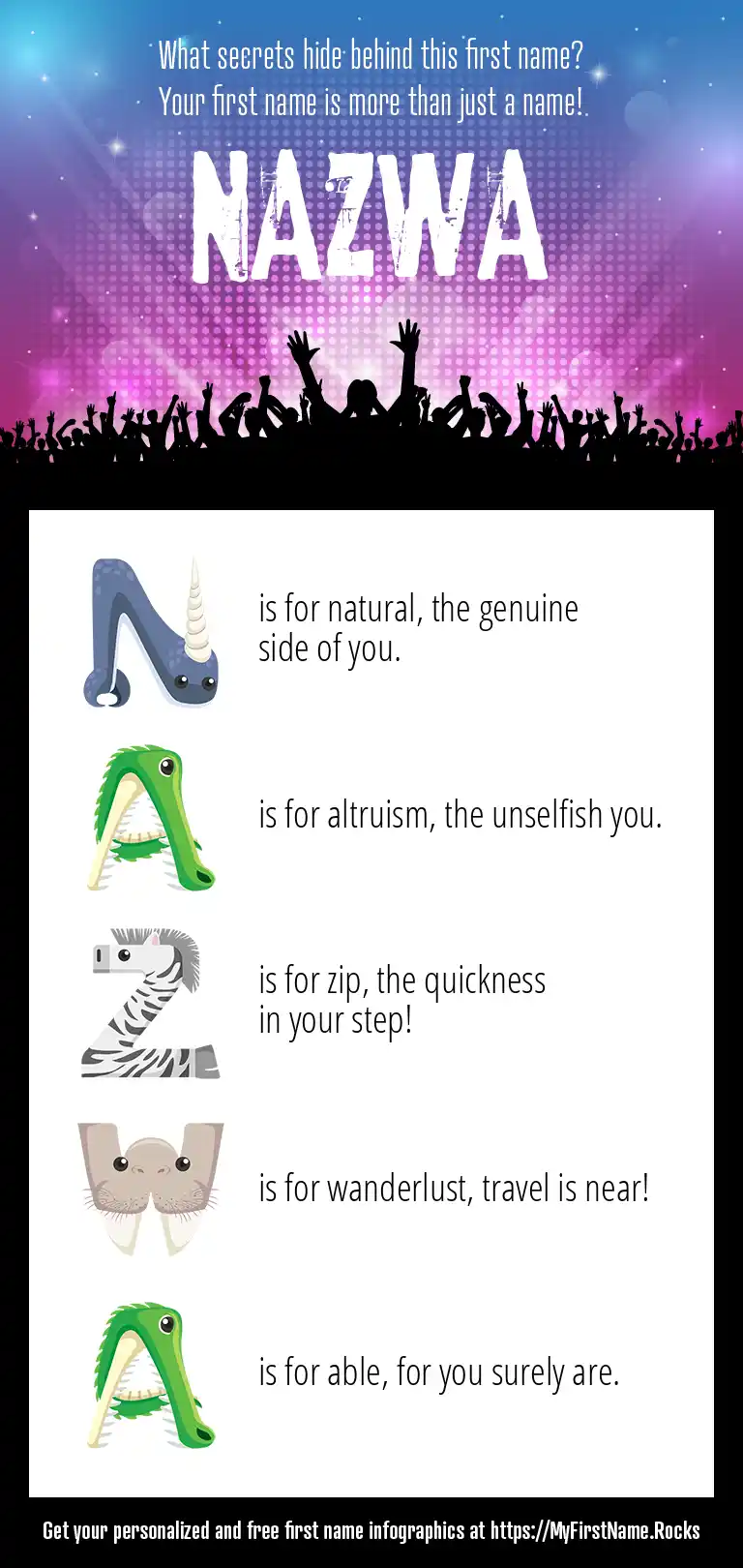 What secrets hide behind this first name?
Your first name is more than just a name!

NAZWA

N is for natural, the genuine side of you.

A is for altruism, the unselfish you.

Z is for zip, the quickness in your step!

W is for wanderlust, travel is near!

A is for able, for you surely are.

Get your personalized and free first name infographics at https://MyFirstName.Rocks