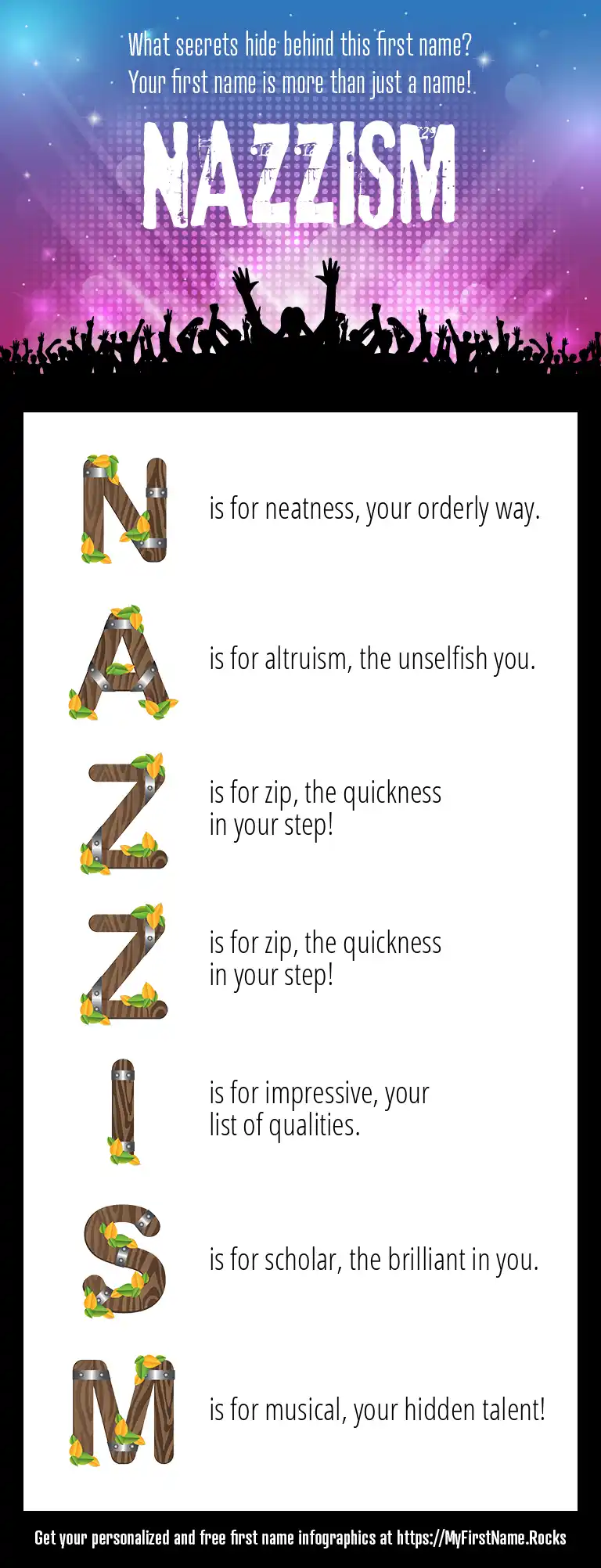 What secrets hide behind this first name?
Your first name is more than just a name!

NAZZISM

N is for neatness, your orderly way.

A is for altruism, the unselfish you.

Z is for zip, the quickness in your step!

Z is for zip, the quickness in your step!

I is for impressive, your list of qualities.

S is for scholar, the brilliant in you.

M is for musical, your hidden talent!

Get your personalized and free first name infographics at https://MyFirstName.Rocks