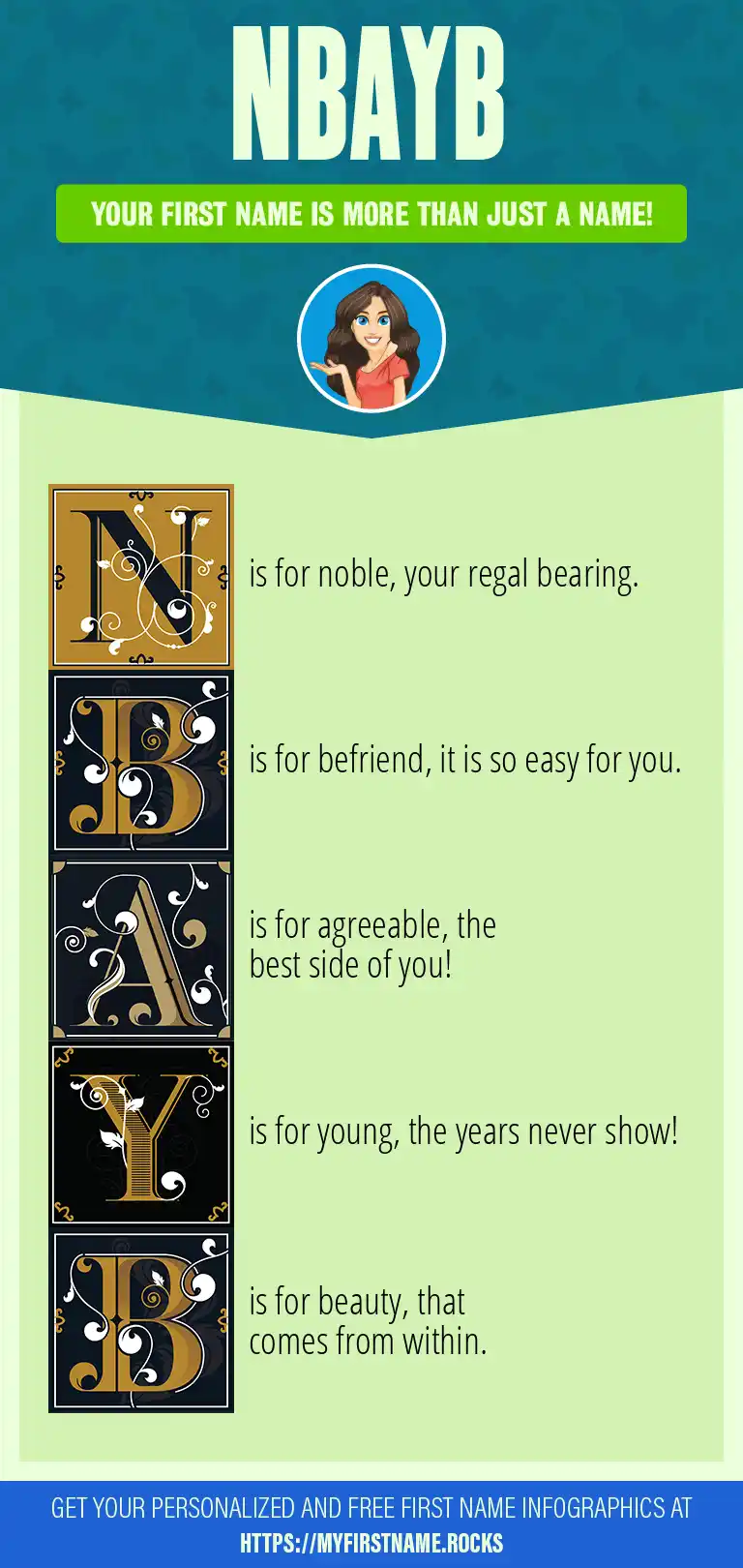 NBAYB

YOUR FIRST NAME IS MORE THAN JUST A NAME!

N is for noble, your regal bearing.

B is for befriend, it is so easy for you.

A is for agreeable, the best side of you!

Y is for young, the years never show!

B is for beauty, that comes from within.

GET YOUR PERSONALIZED AND FREE FIRST NAME INFOGRAPHICS AT HTTPS://MYFIRSTNAME.ROCKS