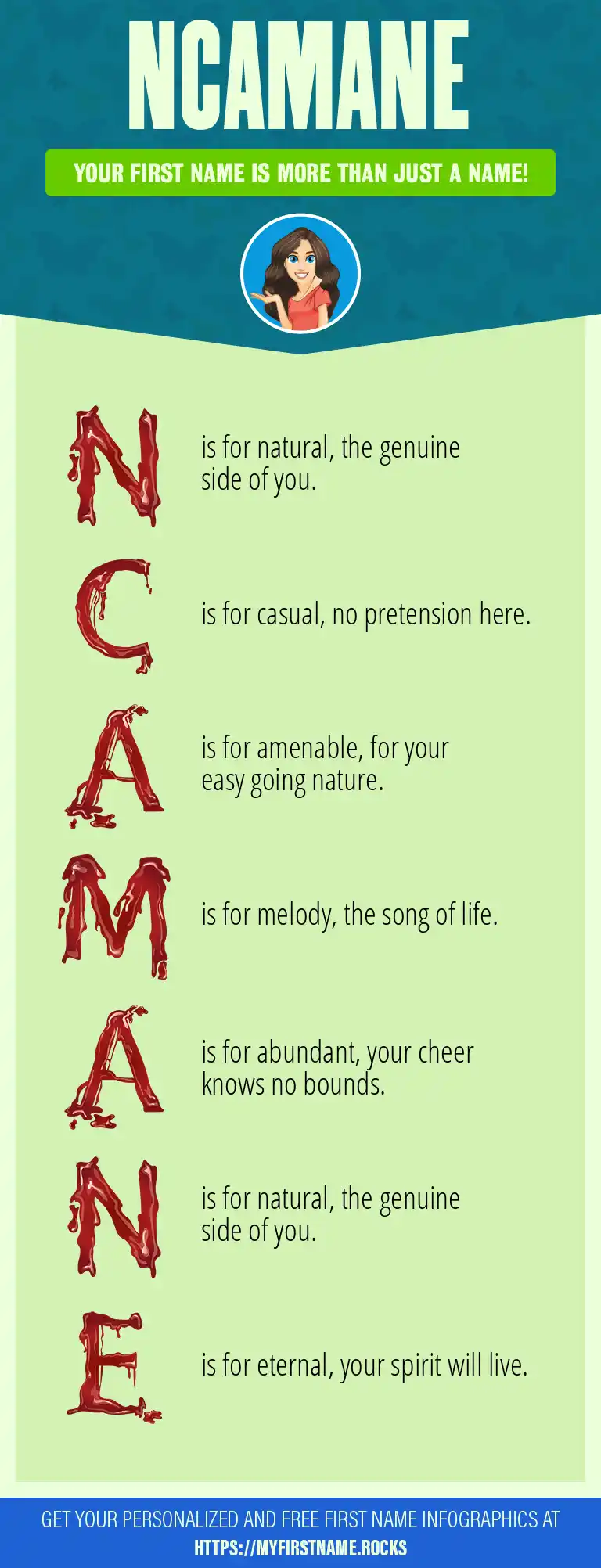 NCAMANE

YOUR FIRST NAME IS MORE THAN JUST A NAME!

N is for natural, the genuine side of you.

C is for casual, no pretension here.

A is for amenable, for your easy going nature.

M is for melody, the song of life.

A is for abundant, your cheer knows no bounds.

N is for natural, the genuine side of you.

E is for eternal, your spirit will live.

GET YOUR PERSONALIZED AND FREE FIRST NAME INFOGRAPHICS AT HTTPS://MYFIRSTNAME.ROCKS