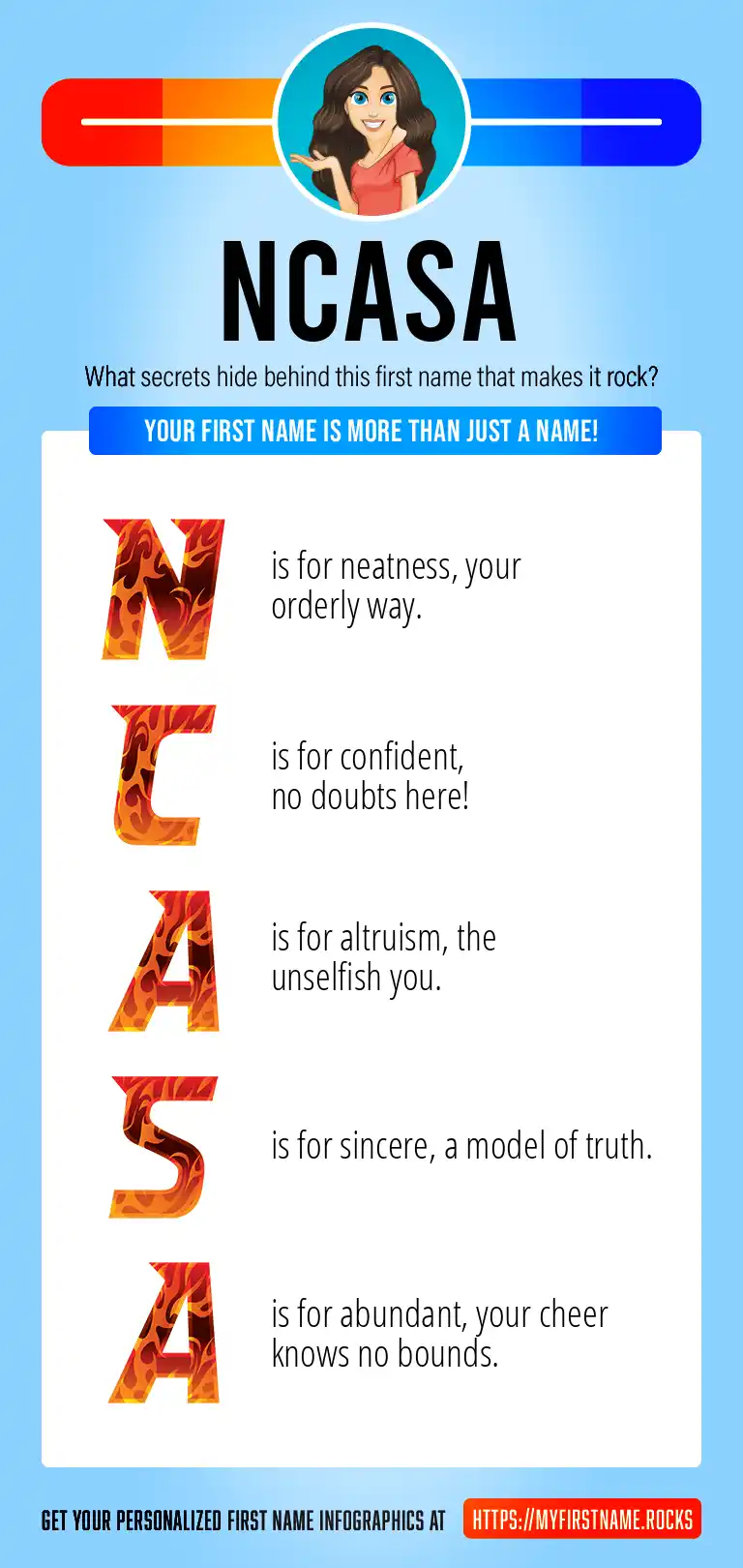 NCASA

What secrets hide behind this first name that makes it rock?

YOUR FIRST NAME IS MORE THAN JUST A NAME!

N is for neatness, your orderly way.

C is for confident, no doubts here!

A is for altruism, the unselfish you.

S is for sincere, a model of truth.

A is for abundant, your cheer knows no bounds.

GET YOUR PERSONALIZED FIRST NAME INFOGRAPHICS AT HTTPS://MYFIRSTNAME.ROCKS