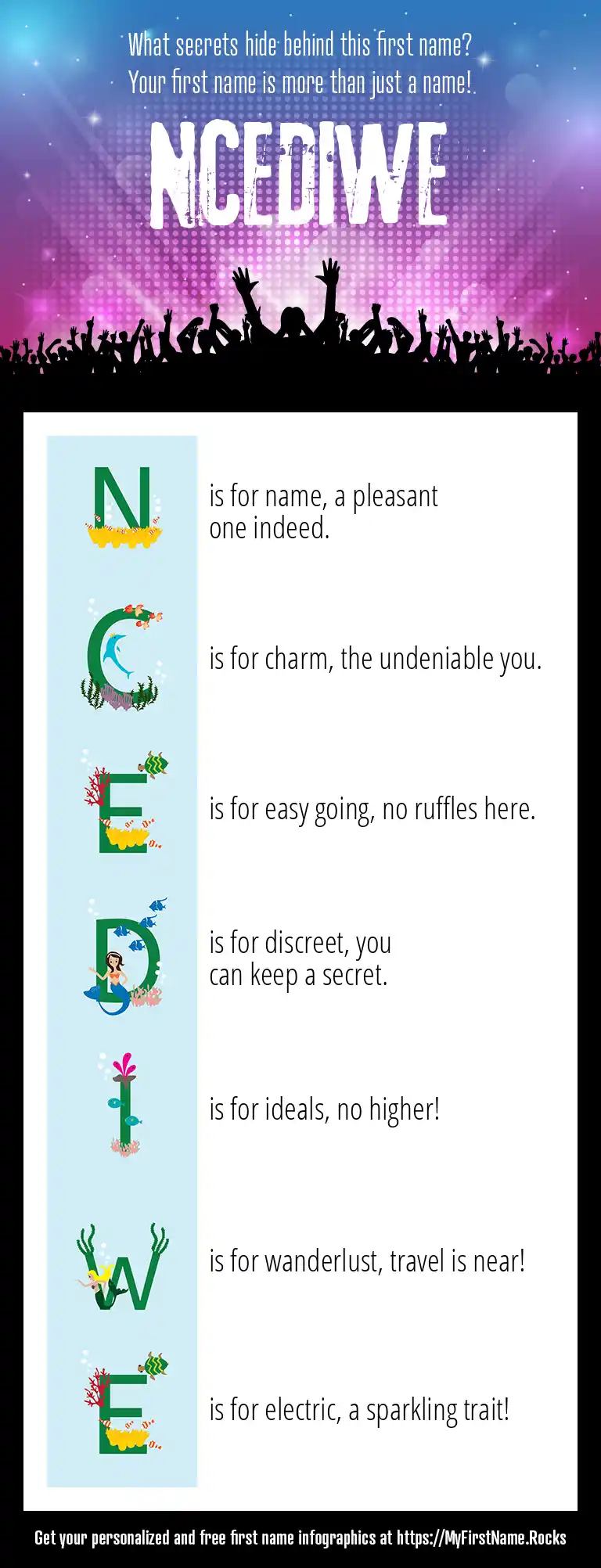 What secrets hide behind this first name?
Your first name is more than just a name!

NCEDIWE

N is for name, a pleasant one indeed.

C is for charm, the undeniable you.

E is for easy going, no ruffles here.

D is for discreet, you can keep a secret.

I is for ideals, no higher!

W is for wanderlust, travel is near!

E is for electric, a sparkling trait!

Get your personalized and free first name infographics at https://MyFirstName.Rocks