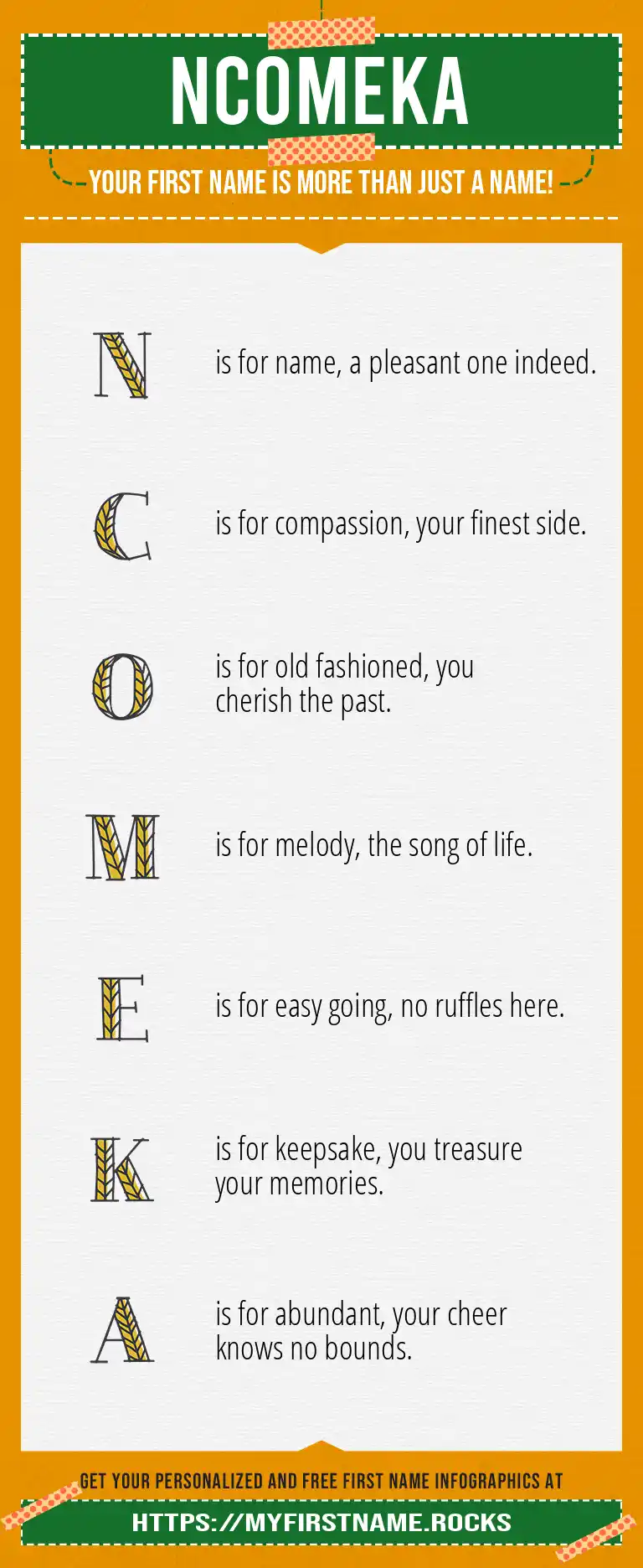 NCOMEKA

YOUR FIRST NAME IS MORE THAN JUST A NAME!

N is for name, a pleasant one indeed.

C is for compassion, your finest side.

O is for old fashioned, you cherish the past.

M is for melody, the song of life.

E is for easy going, no ruffles here.

K is for keepsake, you treasure your memories.

A is for abundant, your cheer knows no bounds.

GET YOUR PERSONALIZED AND FREE FIRST NAME INFOGRAPHICS AT

HTTPS://MYFIRSTNAME.ROCKS