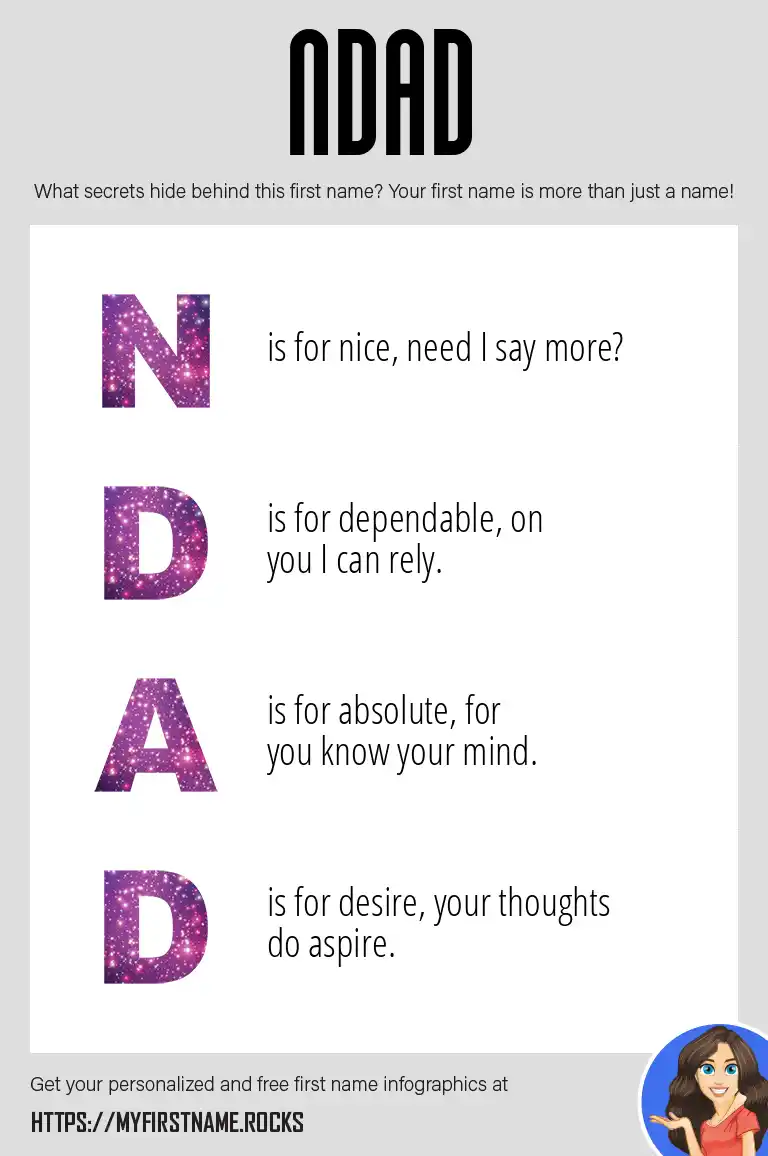 NDAD

What secrets hide behind this first name? Your first name is more than just a name!

N is for nice, need I say more?

D is for dependable, on you I can rely.

A is for absolute, for you know your mind.

D is for desire, your thoughts do aspire.

Get your personalized and free first name infographics at

HTTPS://MYFIRSTNAME.ROCKS