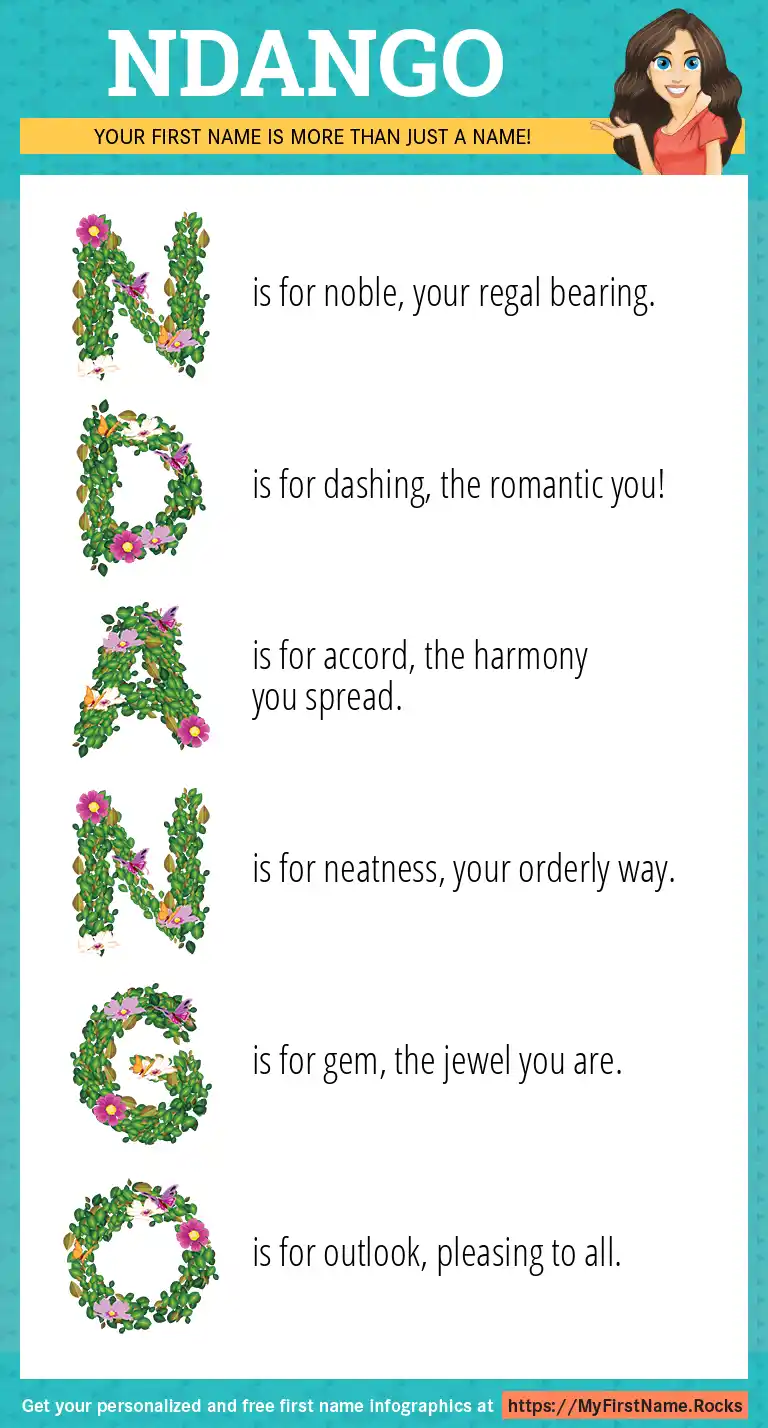 NDANGO

YOUR FIRST NAME IS MORE THAN JUST A NAME!

N is for noble, your regal bearing.

D is for dashing, the romantic you!

A is for accord, the harmony you spread.

N is for neatness, your orderly way.

G is for gem, the jewel you are.

O is for outlook, pleasing to all.

Get your personalized and free first name infographics at https://MyFirstName.Rocks