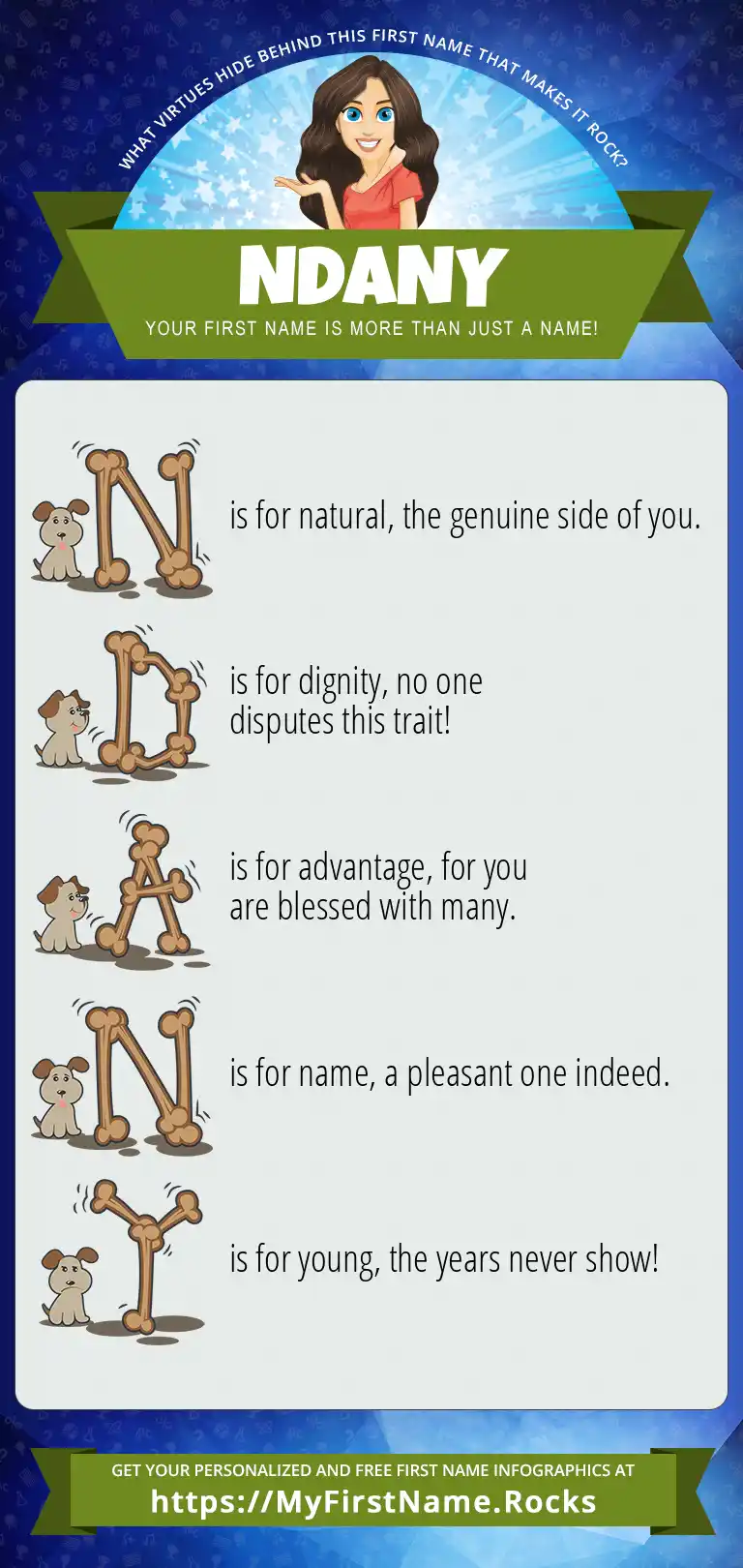 WHAT VIRTUES HIDE BEHIND THIS FIRST NAME THAT MAKES IT ROCK?

NDANY

YOUR FIRST NAME IS MORE THAN JUST A NAME!

N is for natural, the genuine side of you.

D is for dignity, no one disputes this trait!

A is for advantage, for you are blessed with many.

N is for name, a pleasant one indeed.

Y is for young, the years never show!

GET YOUR PERSONALIZED AND FREE FIRST NAME INFOGRAPHICS AT
https://MyFirstName.Rocks