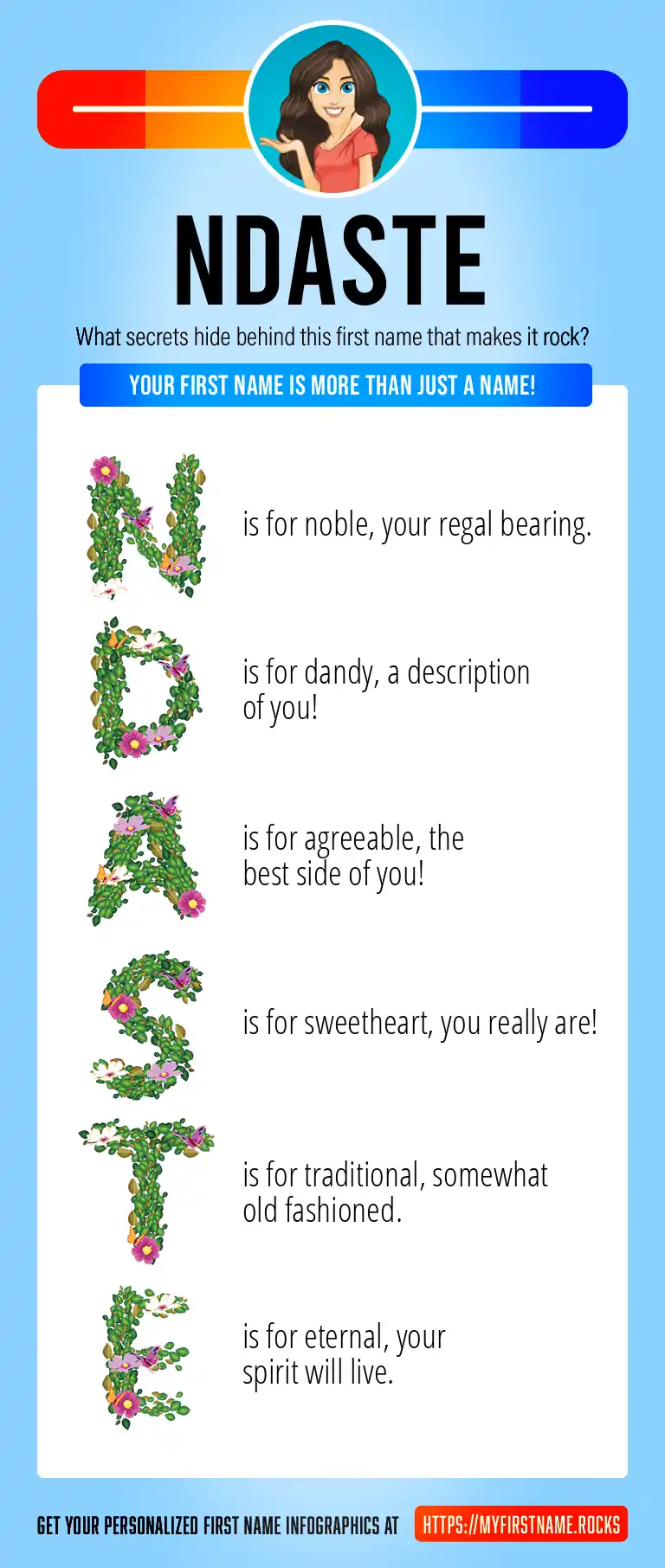 NDASTE

What secrets hide behind this first name that makes it rock?

YOUR FIRST NAME IS MORE THAN JUST A NAME!

N is for noble, your regal bearing.

D is for dandy, a description of you!

A is for agreeable, the best side of you!

S is for sweetheart, you really are!

T is for traditional, somewhat old fashioned.

E is for eternal, your spirit will live.

GET YOUR PERSONALIZED FIRST NAME INFOGRAPHICS AT HTTPS://MYFIRSTNAME.ROCKS