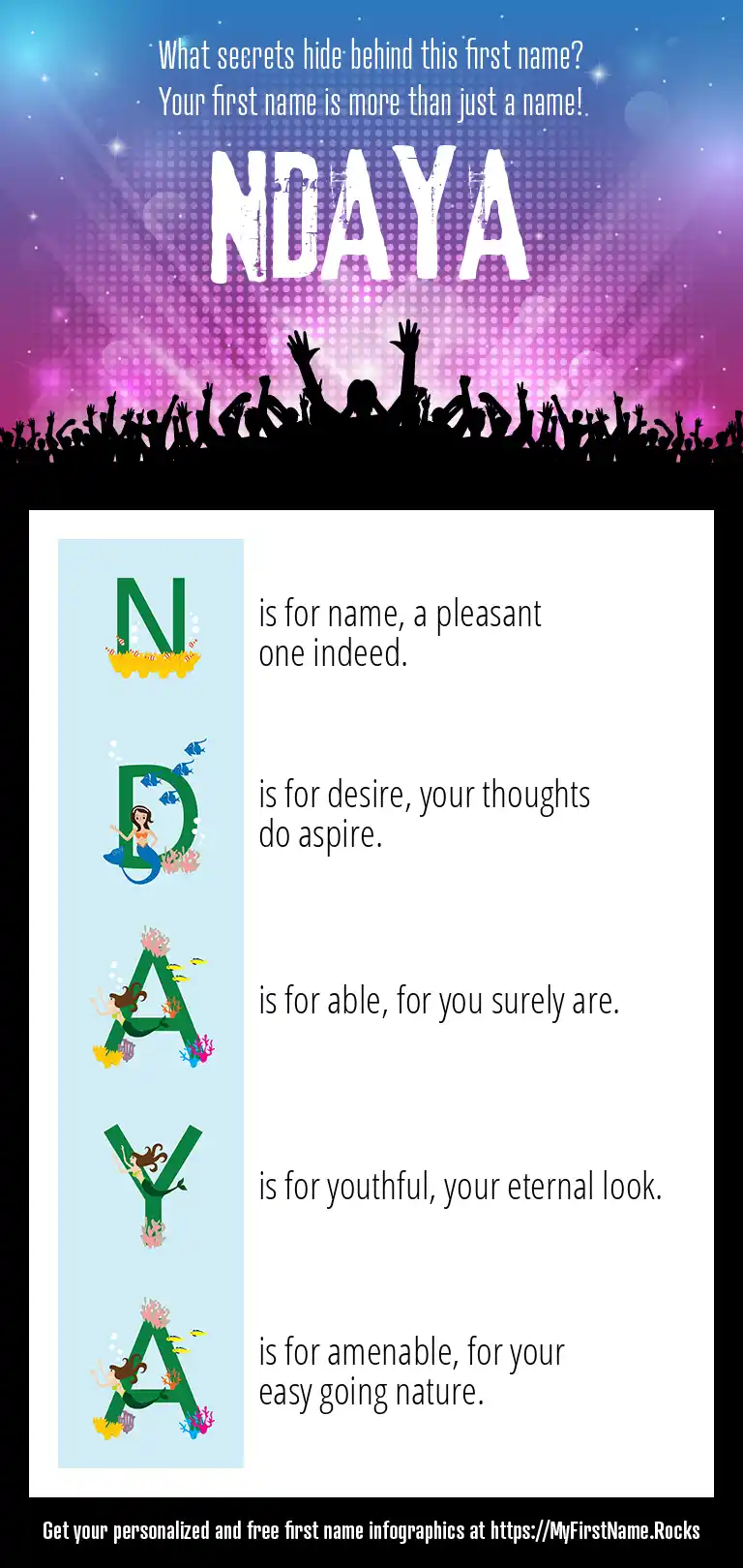 What secrets hide behind this first name?
Your first name is more than just a name!

NDAYA

N is for name, a pleasant one indeed.

D is for desire, your thoughts do aspire.

A is for able, for you surely are.

Y is for youthful, your eternal look.

A is for amenable, for your easy going nature.

Get your personalized and free first name infographics at https://MyFirstName.Rocks