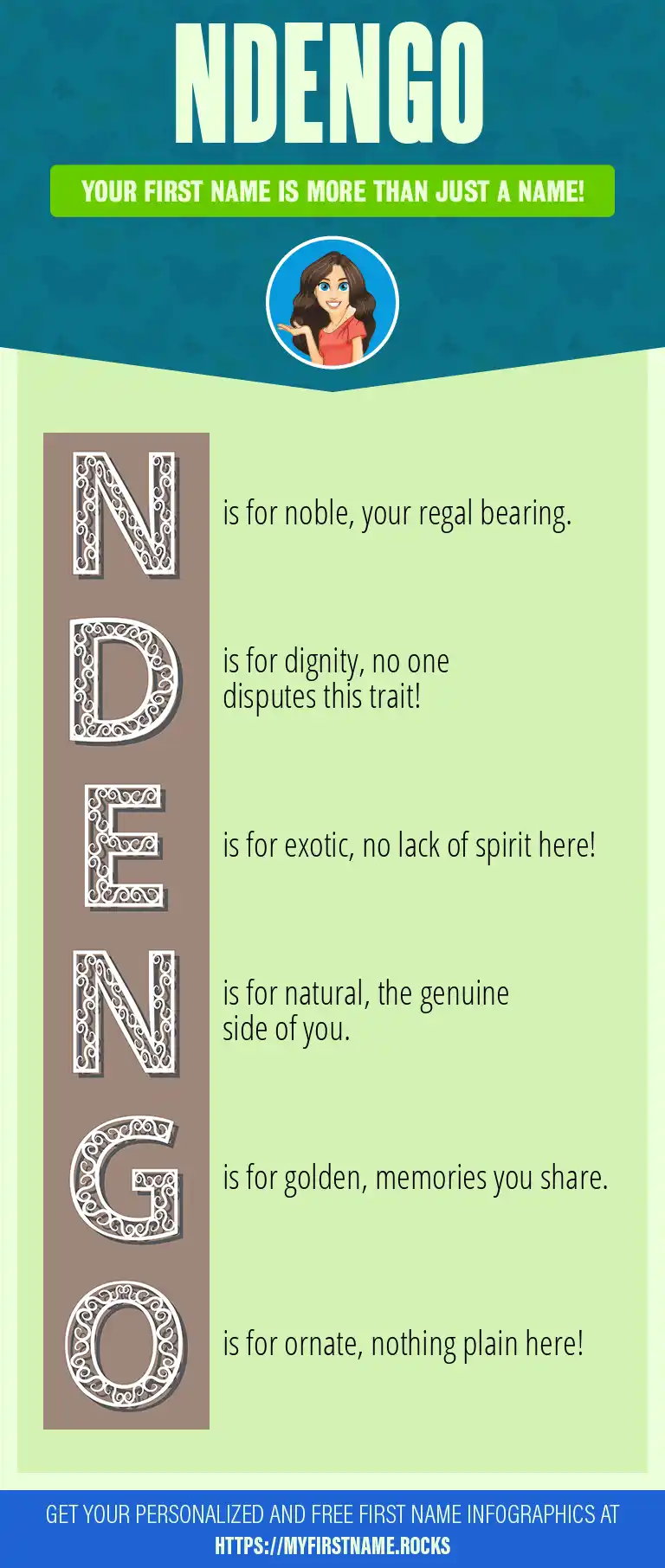 NDENGO

YOUR FIRST NAME IS MORE THAN JUST A NAME!

N is for noble, your regal bearing.

D is for dignity, no one disputes this trait!

E is for exotic, no lack of spirit here!

N is for natural, the genuine side of you.

G is for golden, memories you share.

O is for ornate, nothing plain here!

GET YOUR PERSONALIZED AND FREE FIRST NAME INFOGRAPHICS AT HTTPS://MYFIRSTNAME.ROCKS