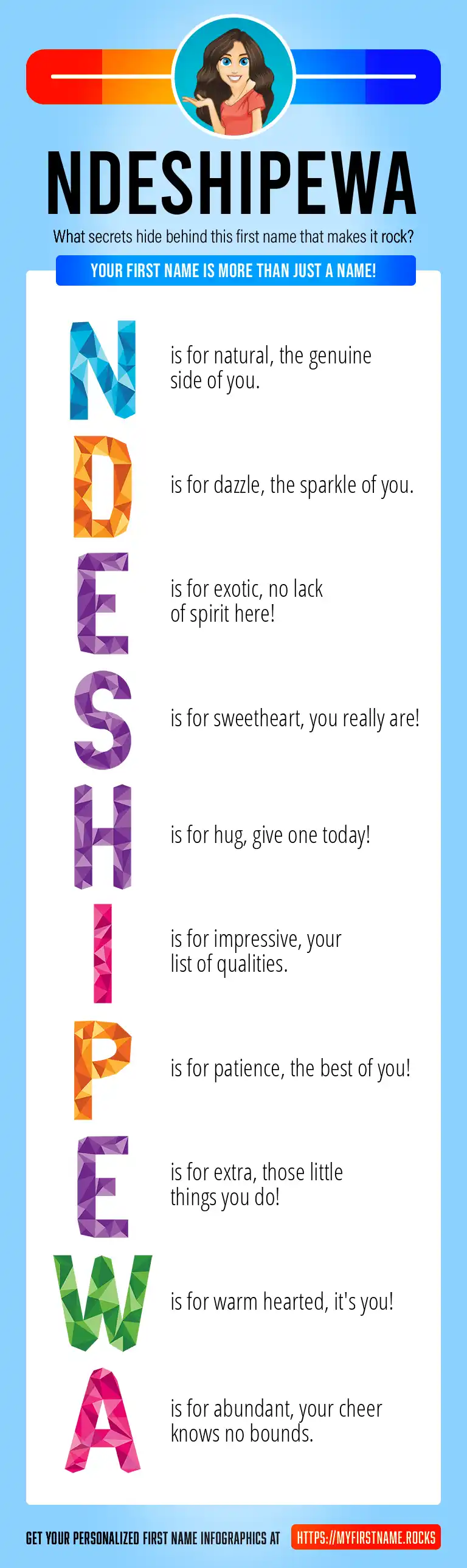 NDESHIPEWA

What secrets hide behind this first name that makes it rock?

YOUR FIRST NAME IS MORE THAN JUST A NAME!

N is for natural, the genuine side of you.

D is for dazzle, the sparkle of you.

E is for exotic, no lack of spirit here!

S is for sweetheart, you really are!

H is for hug, give one today!

I is for impressive, your list of qualities.

P is for patience, the best of you!

E is for extra, those little things you do!

W is for warm hearted, it's you!

A is for abundant, your cheer knows no bounds.

GET YOUR PERSONALIZED FIRST NAME INFOGRAPHICS AT HTTPS://MYFIRSTNAME.ROCKS