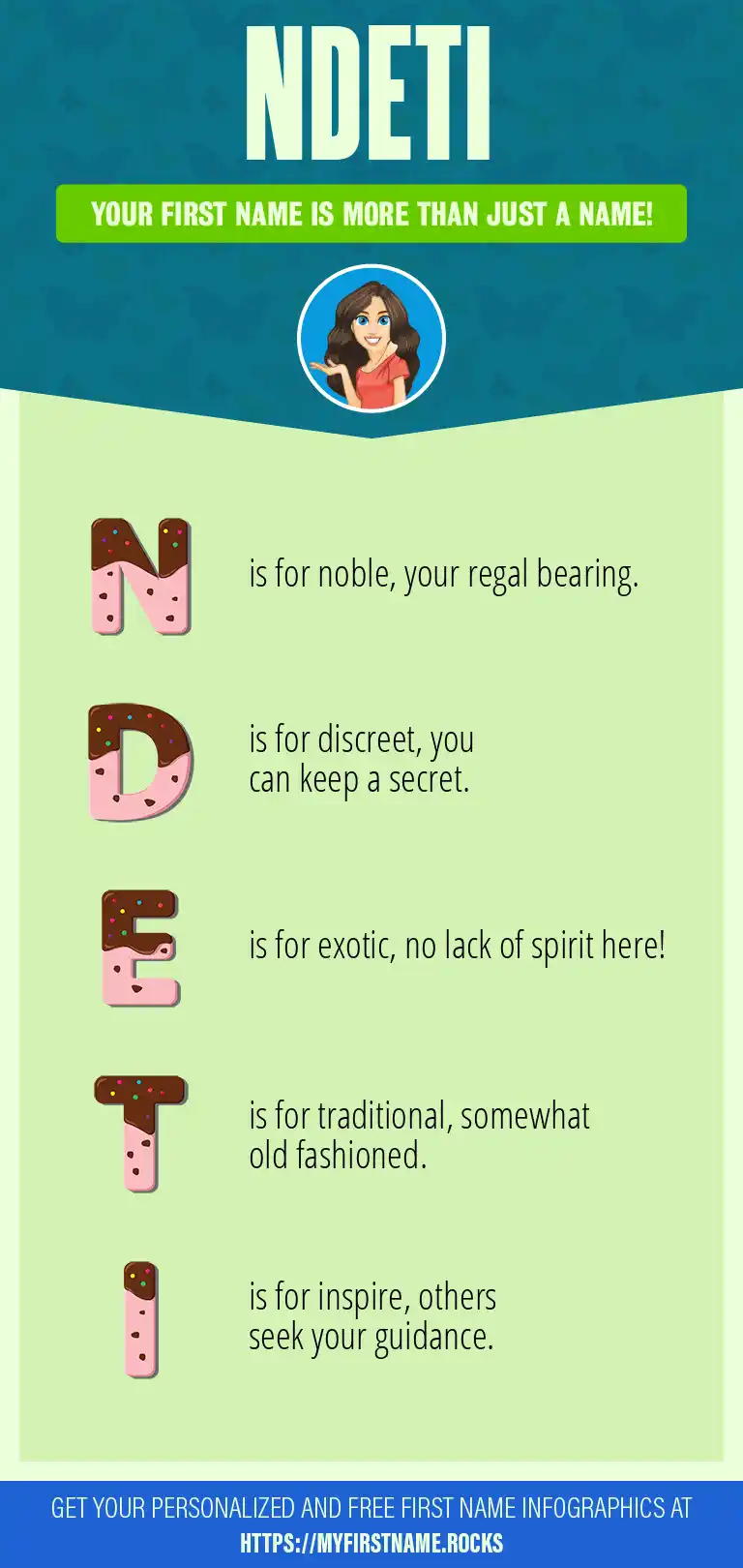 NDETI

YOUR FIRST NAME IS MORE THAN JUST A NAME!

N is for noble, your regal bearing.

D is for discreet, you can keep a secret.

E is for exotic, no lack of spirit here!

T is for traditional, somewhat old fashioned.

I is for inspire, others seek your guidance.

GET YOUR PERSONALIZED AND FREE FIRST NAME INFOGRAPHICS AT HTTPS://MYFIRSTNAME.ROCKS