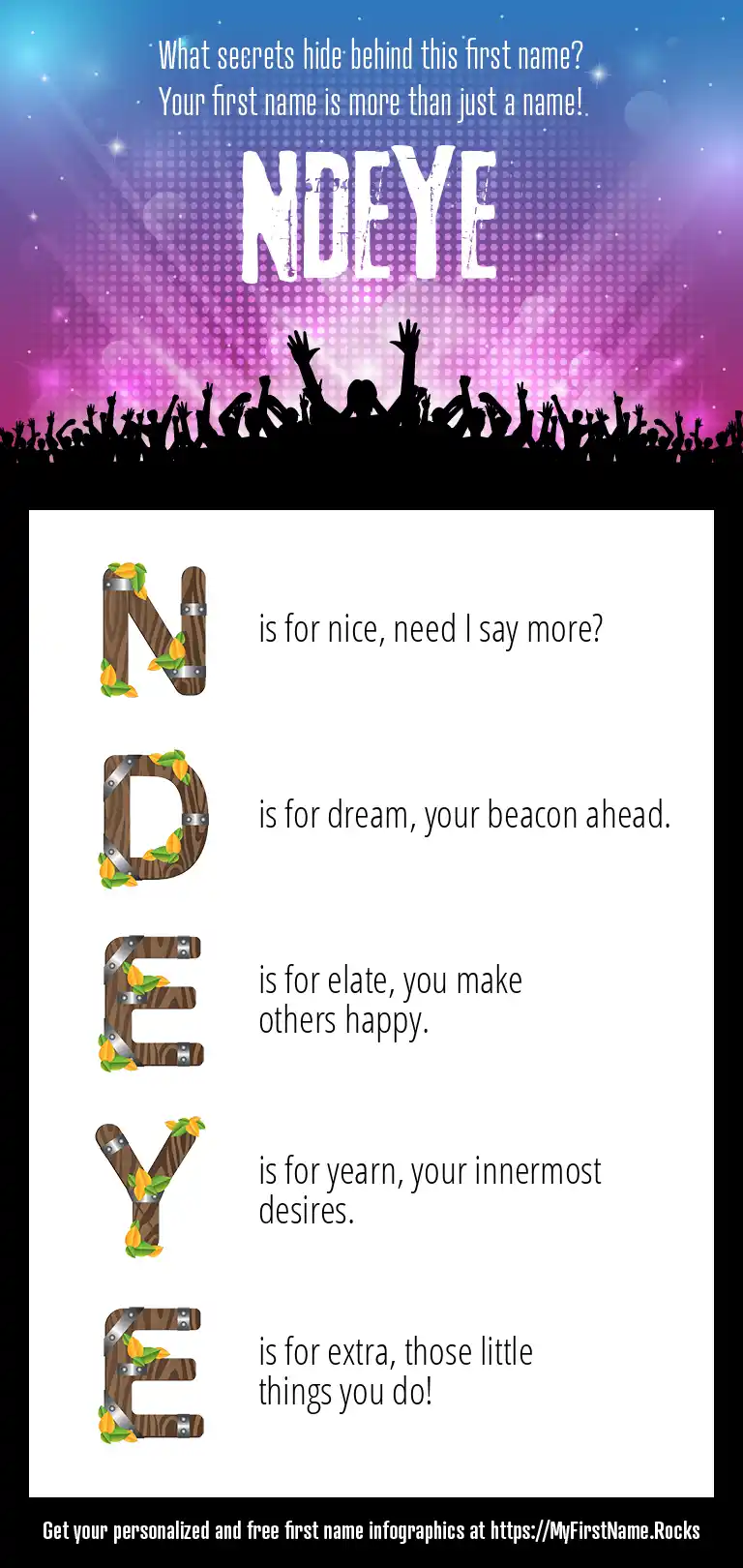 What secrets hide behind this first name?
Your first name is more than just a name!

NDEYE

N is for nice, need I say more?

D is for dream, your beacon ahead.

E is for elate, you make others happy.

Y is for yearn, your innermost desires.

E is for extra, those little things you do!

Get your personalized and free first name infographics at https://MyFirstName.Rocks