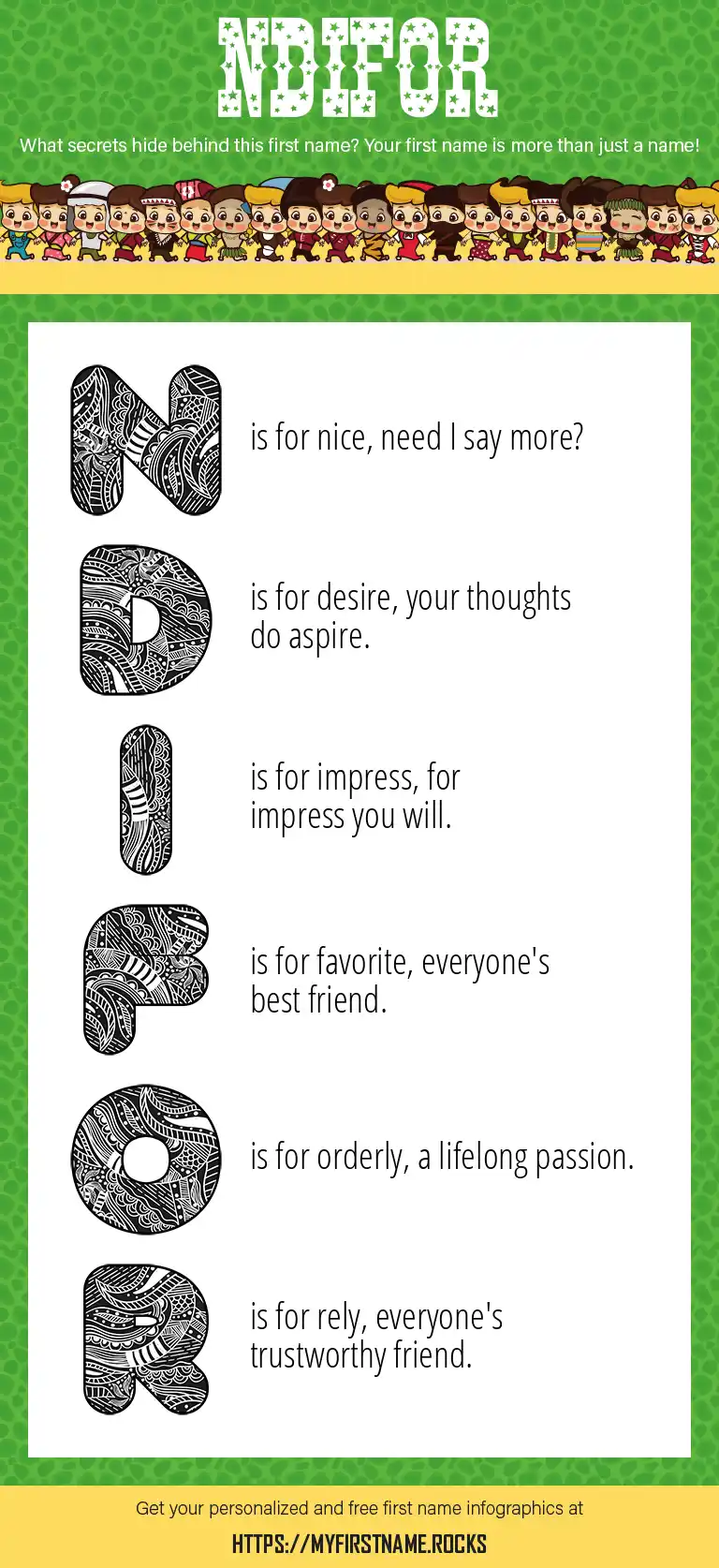 NDIFOR

What secrets hide behind this first name? Your first name is more than just a name!

N is for nice, need I say more?

D is for desire, your thoughts do aspire.

I is for impress, for impress you will.

F is for favorite, everyone's best friend.

O is for orderly, a lifelong passion.

R is for rely, everyone's trustworthy friend.

Get your personalized and free first name infographics at

HTTPS://MYFIRSTNAME.ROCKS