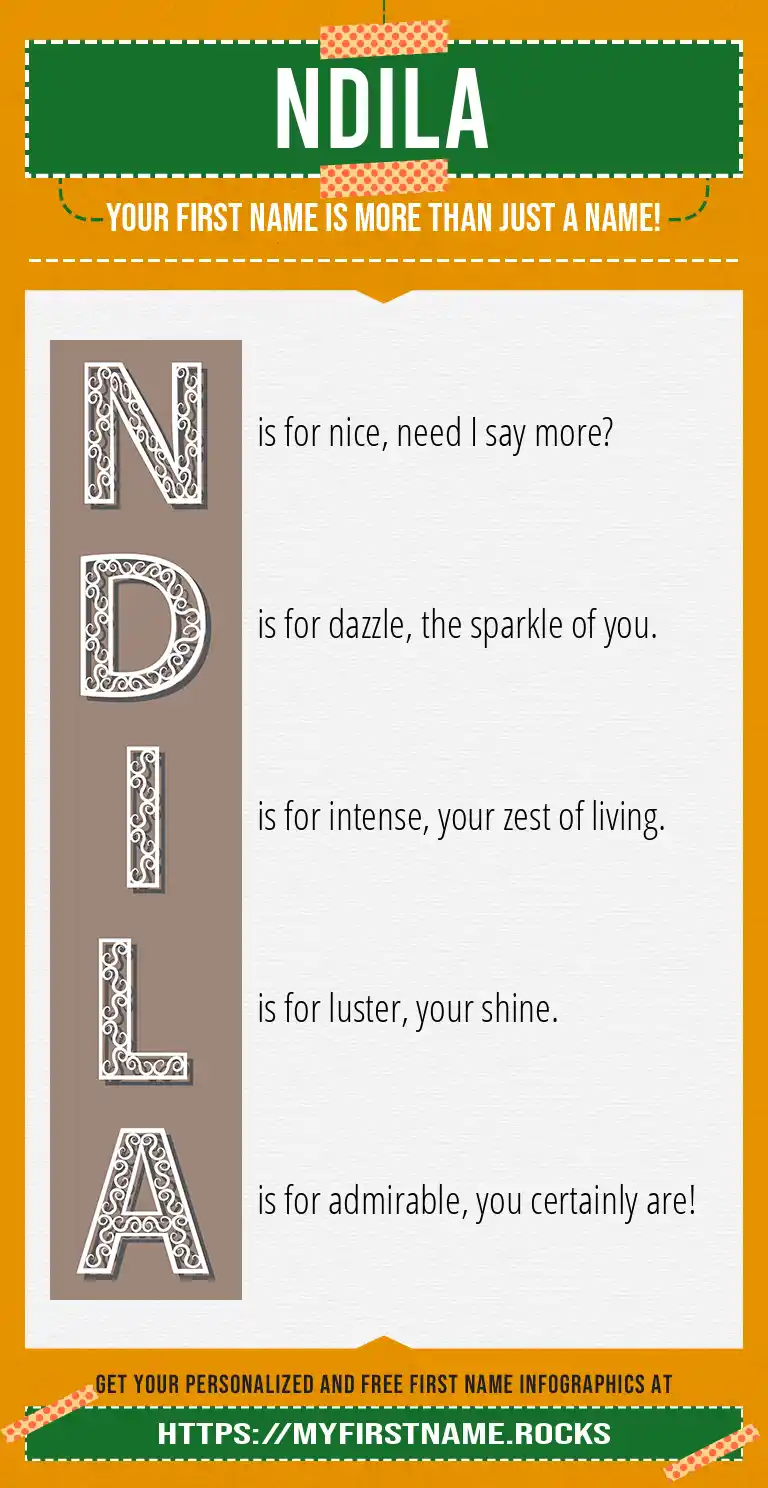 NDILA

YOUR FIRST NAME IS MORE THAN JUST A NAME!

N is for nice, need I say more?

D is for dazzle, the sparkle of you.

I is for intense, your zest of living.

L is for luster, your shine.

A is for admirable, you certainly are!

GET YOUR PERSONALIZED AND FREE FIRST NAME INFOGRAPHICS AT

HTTPS://MYFIRSTNAME.ROCKS