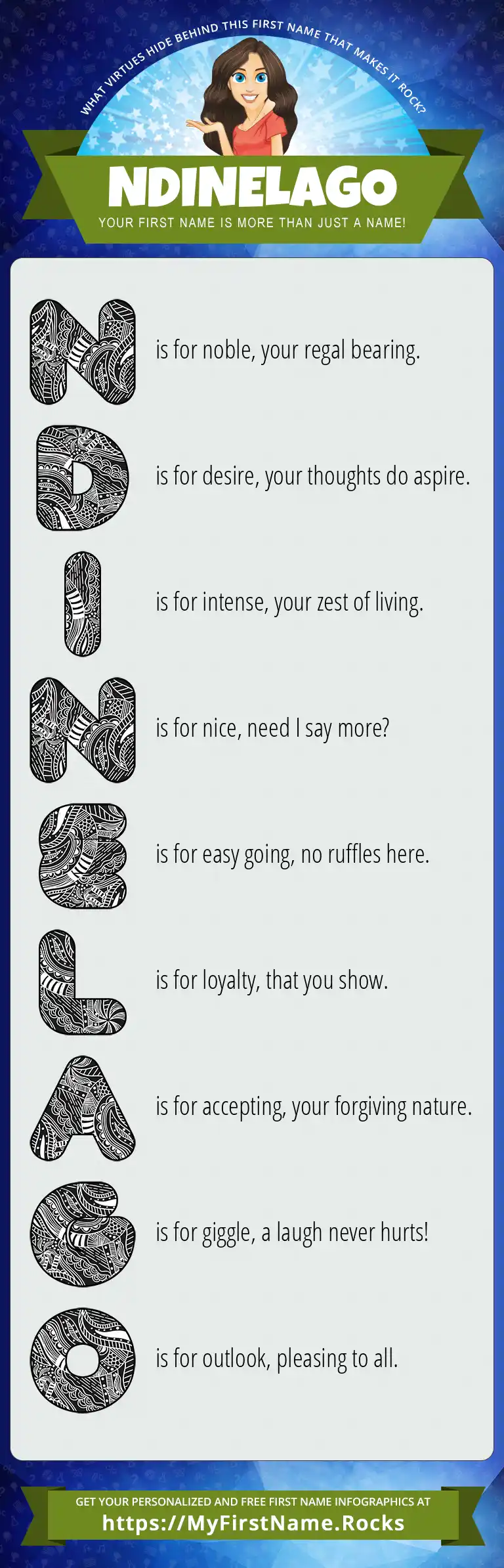 WHAT VIRTUES HIDE BEHIND THIS FIRST NAME THAT MAKES IT ROCK?

NDINELAGO

YOUR FIRST NAME IS MORE THAN JUST A NAME!

N is for noble, your regal bearing.

D is for desire, your thoughts do aspire.

I is for intense, your zest of living.

N is for nice, need I say more?

E is for easy going, no ruffles here.

L is for loyalty, that you show.

A is for accepting, your forgiving nature.

G is for giggle, a laugh never hurts!

O is for outlook, pleasing to all.

GET YOUR PERSONALIZED AND FREE FIRST NAME INFOGRAPHICS AT
https://MyFirstName.Rocks