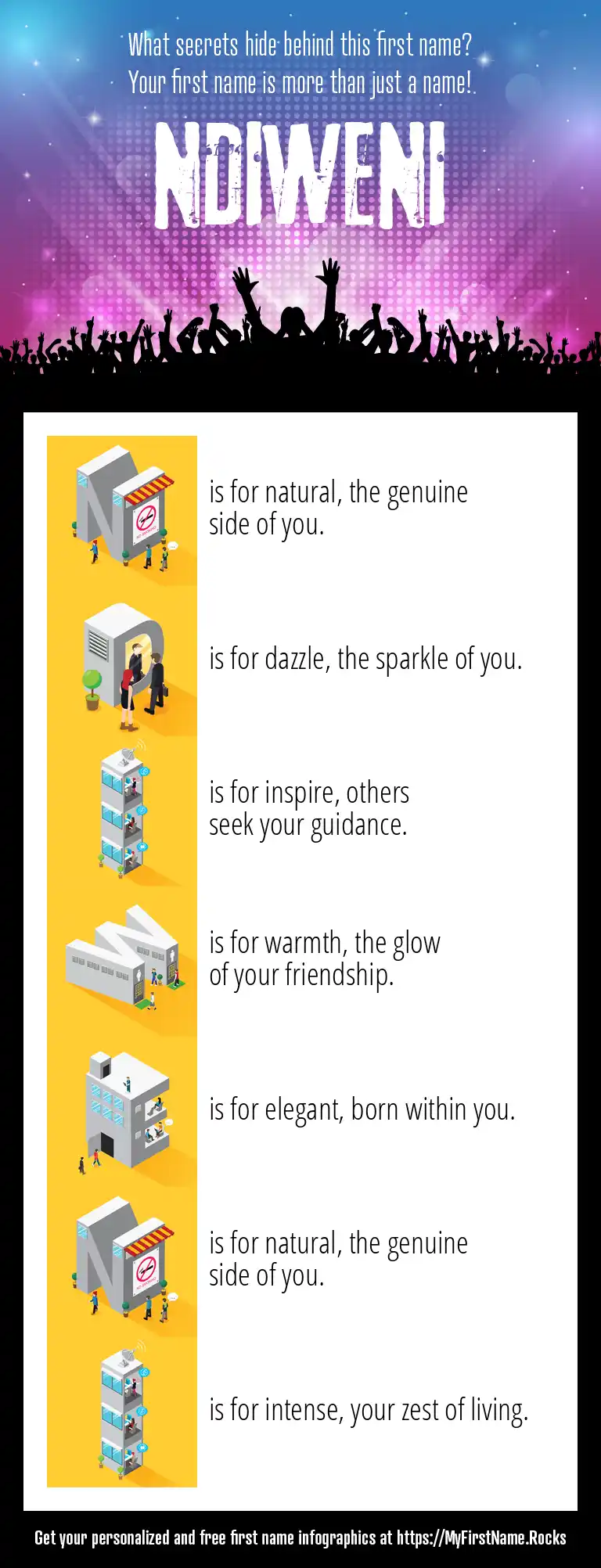 What secrets hide behind this first name?
Your first name is more than just a name!

NDIWENI

N is for natural, the genuine side of you.

D is for dazzle, the sparkle of you.

I is for inspire, others seek your guidance.

W is for warmth, the glow of your friendship.

E is for elegant, born within you.

N is for natural, the genuine side of you.

I is for intense, your zest of living.

Get your personalized and free first name infographics at https://MyFirstName.Rocks