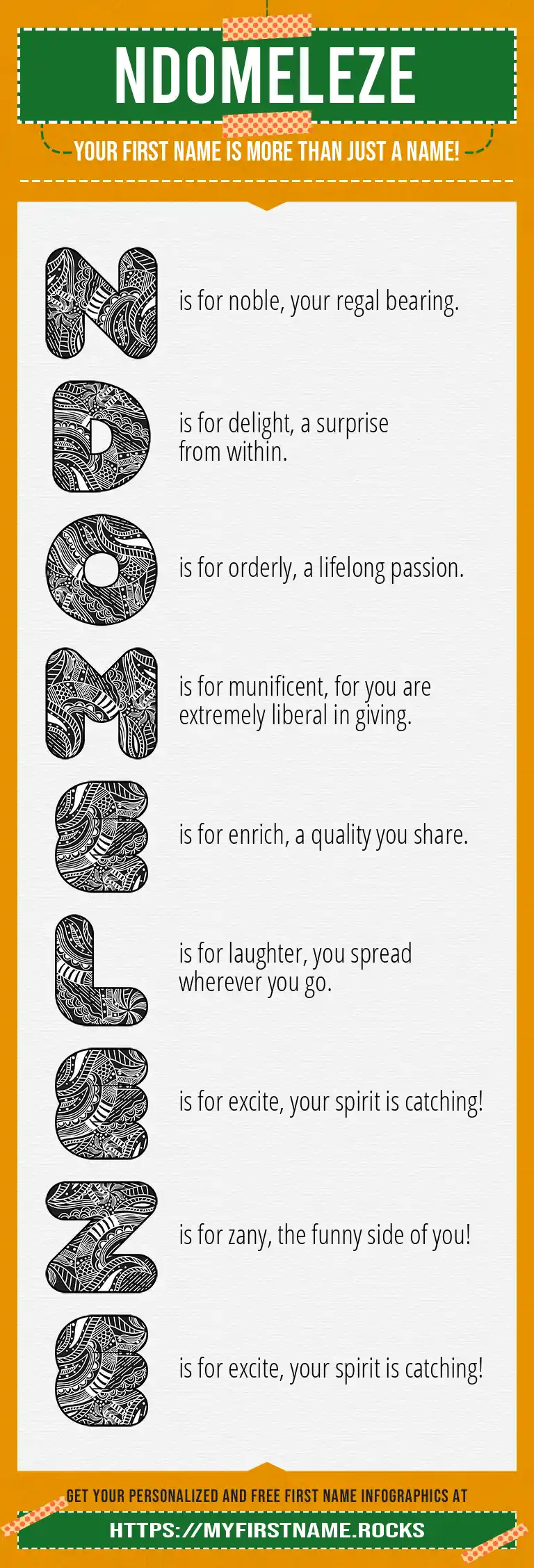 NDOMELEZE

YOUR FIRST NAME IS MORE THAN JUST A NAME!

N is for noble, your regal bearing.

D is for delight, a surprise from within.

O is for orderly, a lifelong passion.

M is for munificent, for you are extremely liberal in giving.

E is for enrich, a quality you share.

L is for laughter, you spread wherever you go.

E is for excite, your spirit is catching!

Z is for zany, the funny side of you!

E is for excite, your spirit is catching!

GET YOUR PERSONALIZED AND FREE FIRST NAME INFOGRAPHICS AT

HTTPS://MYFIRSTNAME.ROCKS