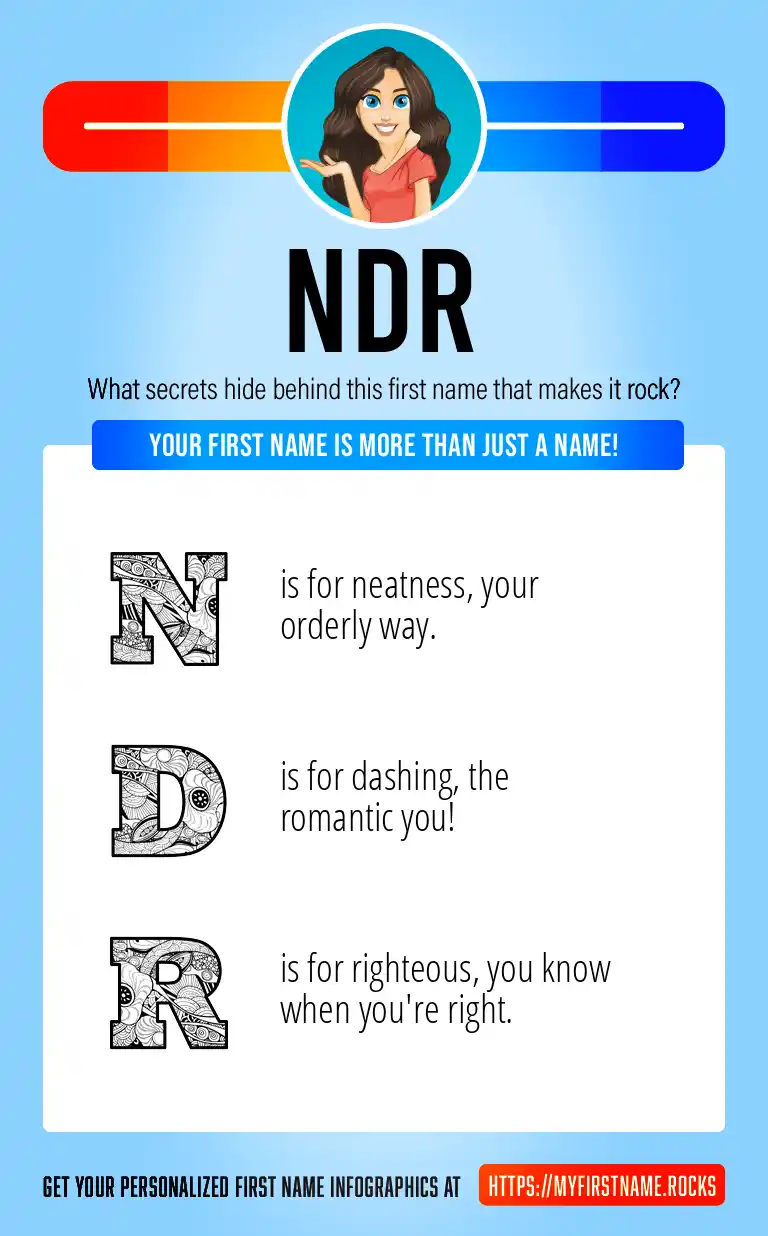 NDR

What secrets hide behind this first name that makes it rock?

YOUR FIRST NAME IS MORE THAN JUST A NAME!

N is for neatness, your orderly way.

D is for dashing, the romantic you!

R is for righteous, you know when you're right.

GET YOUR PERSONALIZED FIRST NAME INFOGRAPHICS AT HTTPS://MYFIRSTNAME.ROCKS