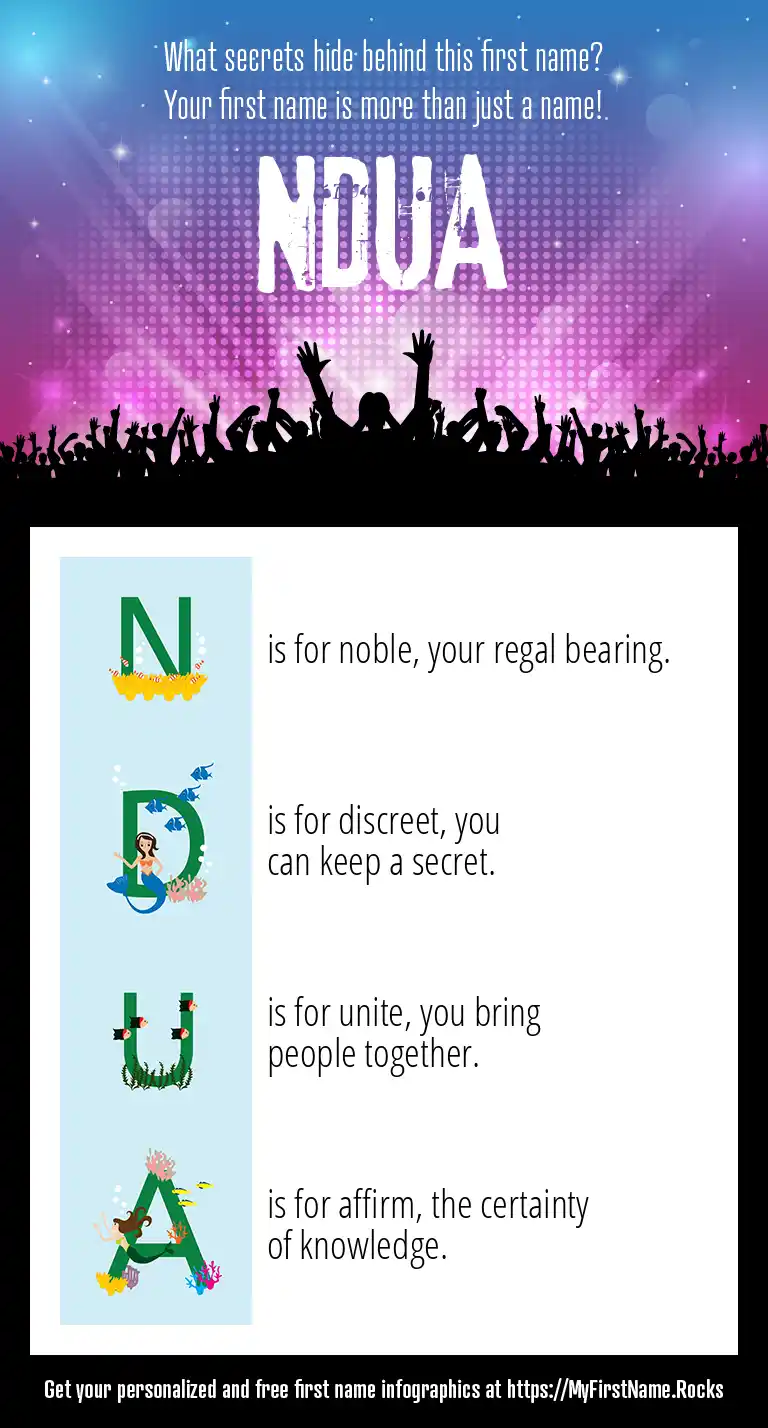 What secrets hide behind this first name?
Your first name is more than just a name!

NDUA

N is for noble, your regal bearing.

D is for discreet, you can keep a secret.

U is for unite, you bring people together.

A is for affirm, the certainty of knowledge.

Get your personalized and free first name infographics at https://MyFirstName.Rocks