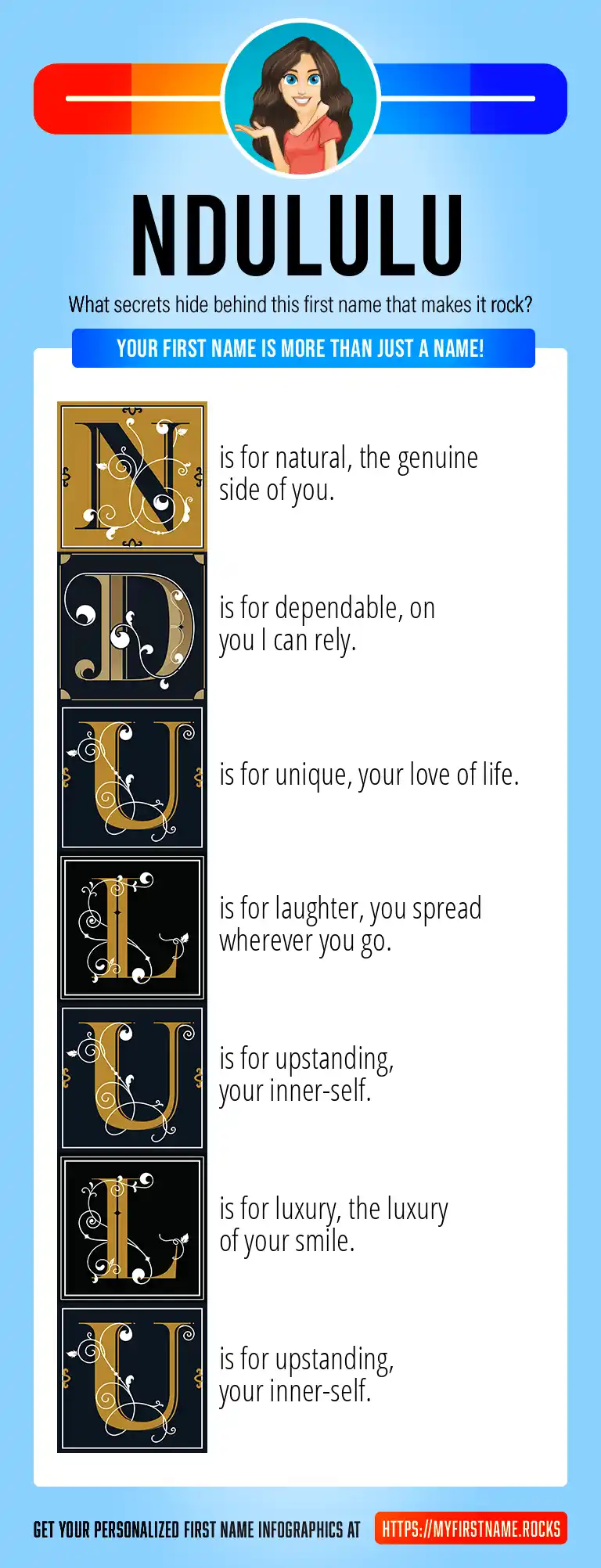 NDULULU

What secrets hide behind this first name that makes it rock?

YOUR FIRST NAME IS MORE THAN JUST A NAME!

N is for natural, the genuine side of you.

D is for dependable, on you I can rely.

U is for unique, your love of life.

L is for laughter, you spread wherever you go.

U is for upstanding, your inner-self.

L is for luxury, the luxury of your smile.

U is for upstanding, your inner-self.

GET YOUR PERSONALIZED FIRST NAME INFOGRAPHICS AT HTTPS://MYFIRSTNAME.ROCKS