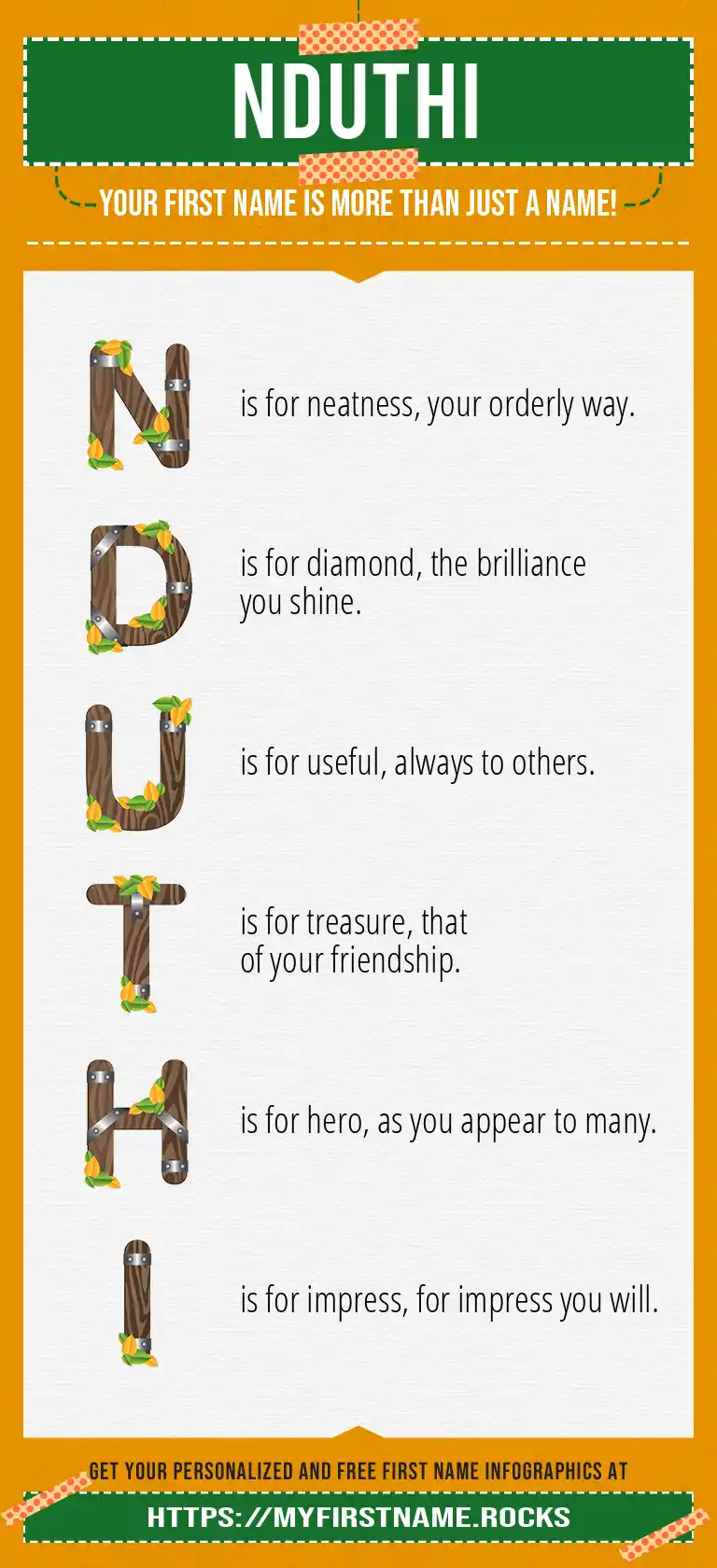 NDUTHI

YOUR FIRST NAME IS MORE THAN JUST A NAME!

N is for neatness, your orderly way.

D is for diamond, the brilliance you shine.

U is for useful, always to others.

T is for treasure, that of your friendship.

H is for hero, as you appear to many.

I is for impress, for impress you will.

GET YOUR PERSONALIZED AND FREE FIRST NAME INFOGRAPHICS AT

HTTPS://MYFIRSTNAME.ROCKS