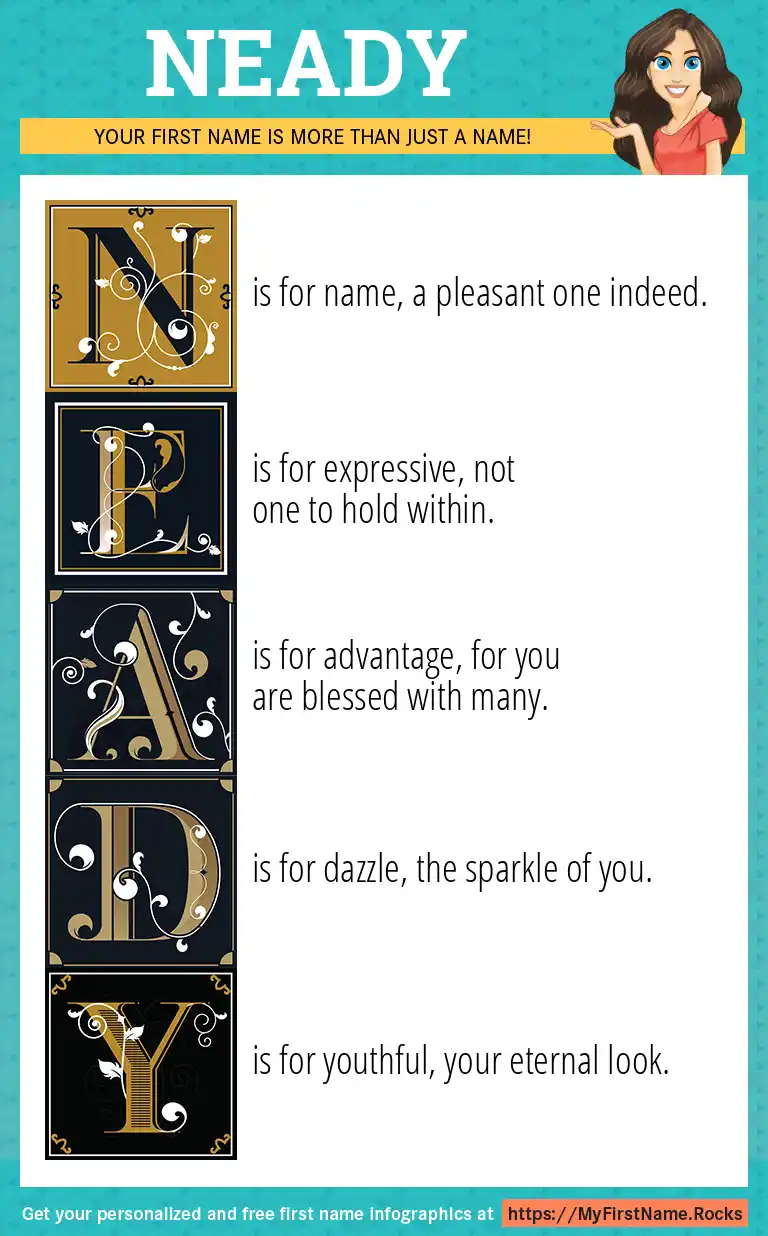 NEADY

YOUR FIRST NAME IS MORE THAN JUST A NAME!

N is for name, a pleasant one indeed.

E is for expressive, not one to hold within.

A is for advantage, for you are blessed with many.

D is for dazzle, the sparkle of you.

Y is for youthful, your eternal look.

Get your personalized and free first name infographics at https://MyFirstName.Rocks