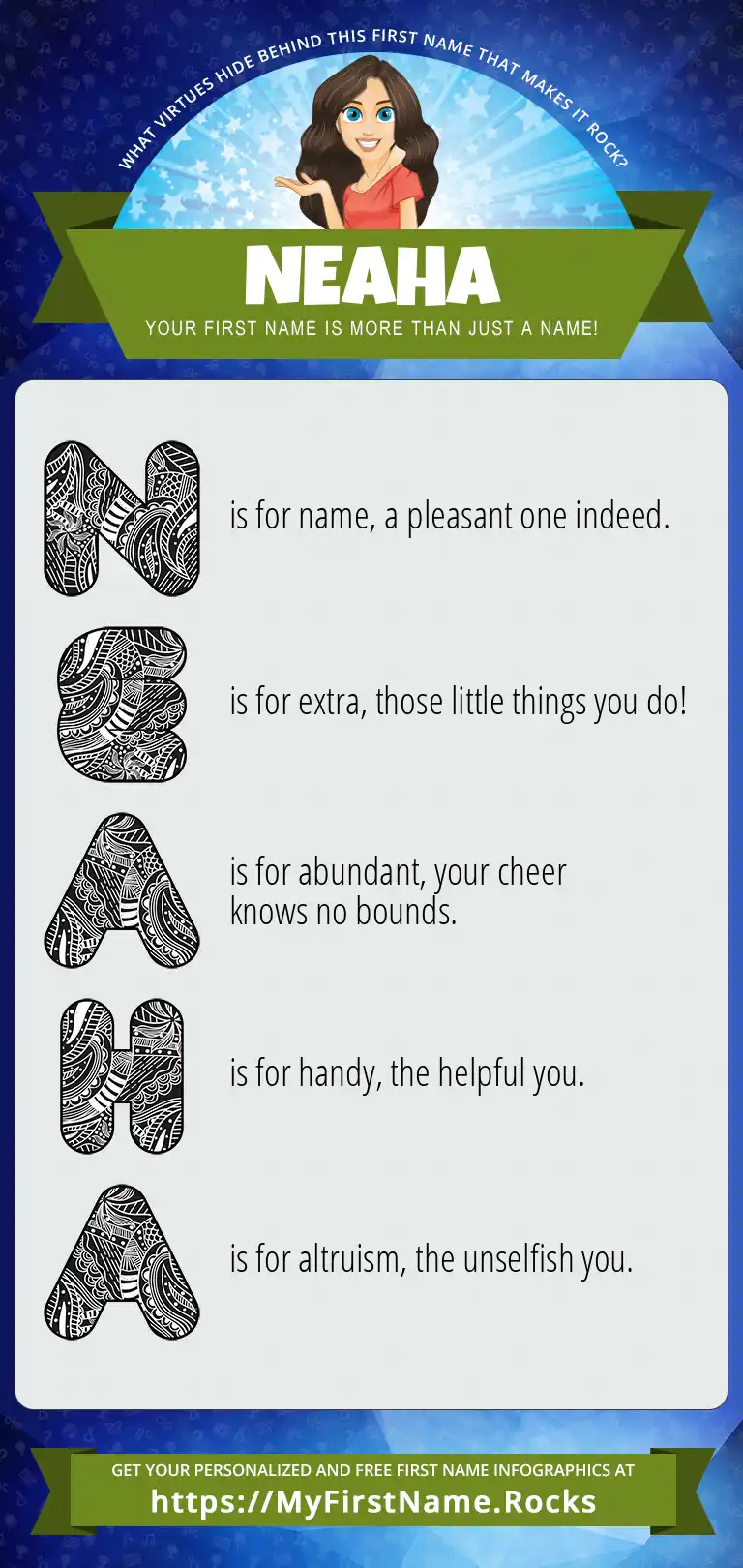 WHAT VIRTUES HIDE BEHIND THIS FIRST NAME THAT MAKES IT ROCK?

NEAHA

YOUR FIRST NAME IS MORE THAN JUST A NAME!

N is for name, a pleasant one indeed.

E is for extra, those little things you do!

A is for abundant, your cheer knows no bounds.

H is for handy, the helpful you.

A is for altruism, the unselfish you.

GET YOUR PERSONALIZED AND FREE FIRST NAME INFOGRAPHICS AT

https://MyFirstName.Rocks