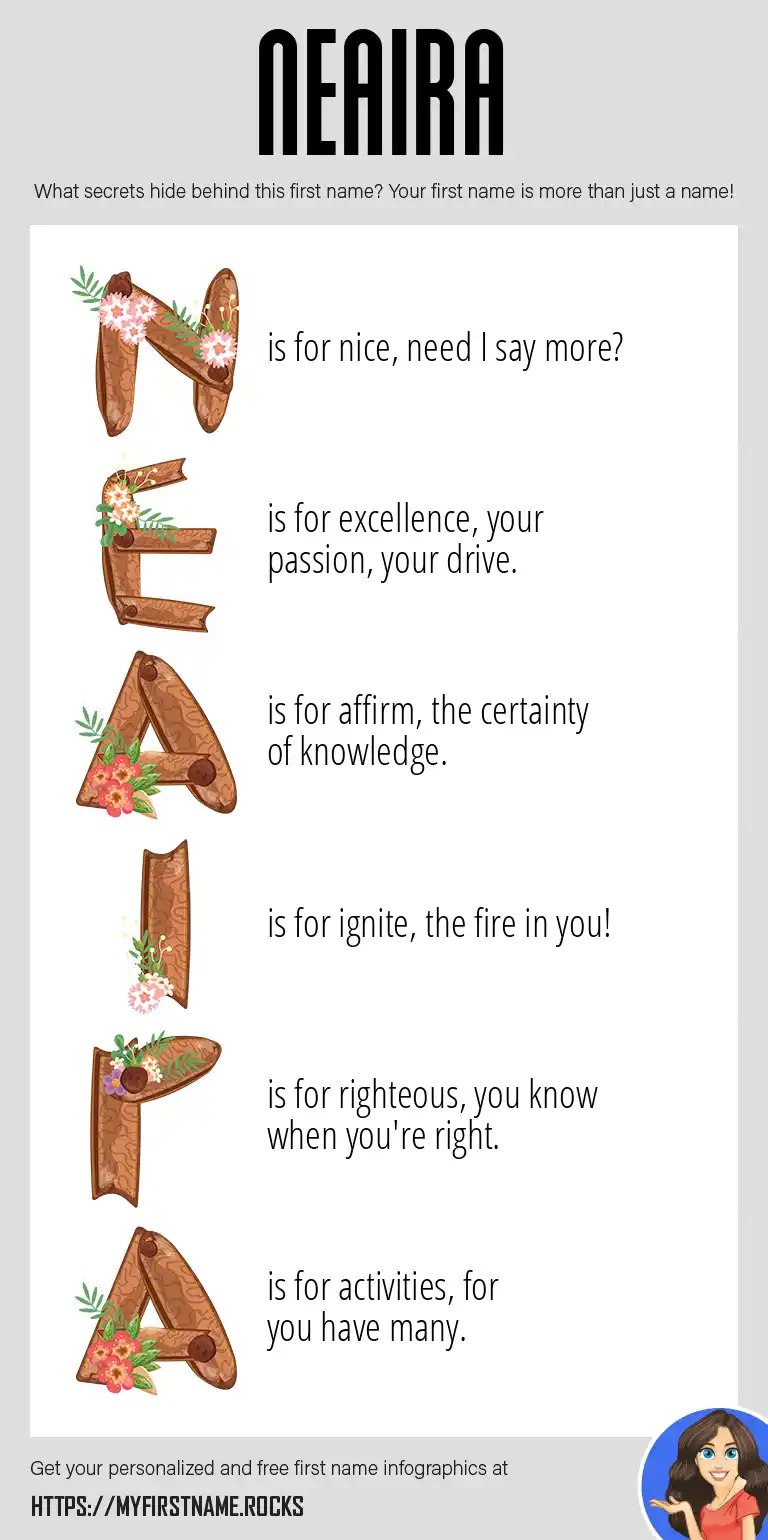 NEAIRA

What secrets hide behind this first name? Your first name is more than just a name!

N is for nice, need I say more?

E is for excellence, your passion, your drive.

A is for affirm, the certainty of knowledge.

I is for ignite, the fire in you!

R is for righteous, you know when you're right.

A is for activities, for you have many.

Get your personalized and free first name infographics at

HTTPS://MYFIRSTNAME.ROCKS