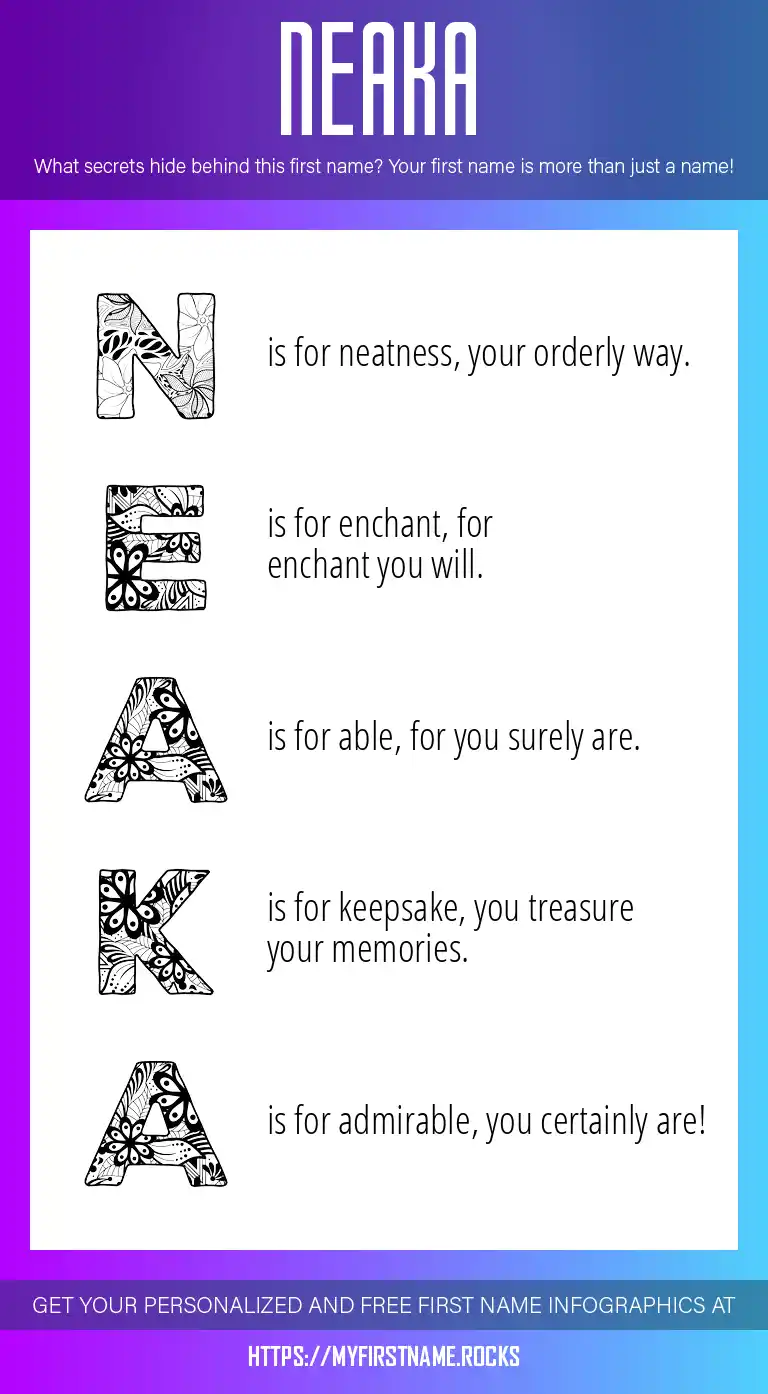 NEAKA

What secrets hide behind this first name? Your first name is more than just a name!

N is for neatness, your orderly way.

E is for enchant, for enchant you will.

A is for able, for you surely are.

K is for keepsake, you treasure your memories.

A is for admirable, you certainly are!

GET YOUR PERSONALIZED AND FREE FIRST NAME INFOGRAPHICS AT

HTTPS://MYFIRSTNAME.ROCKS