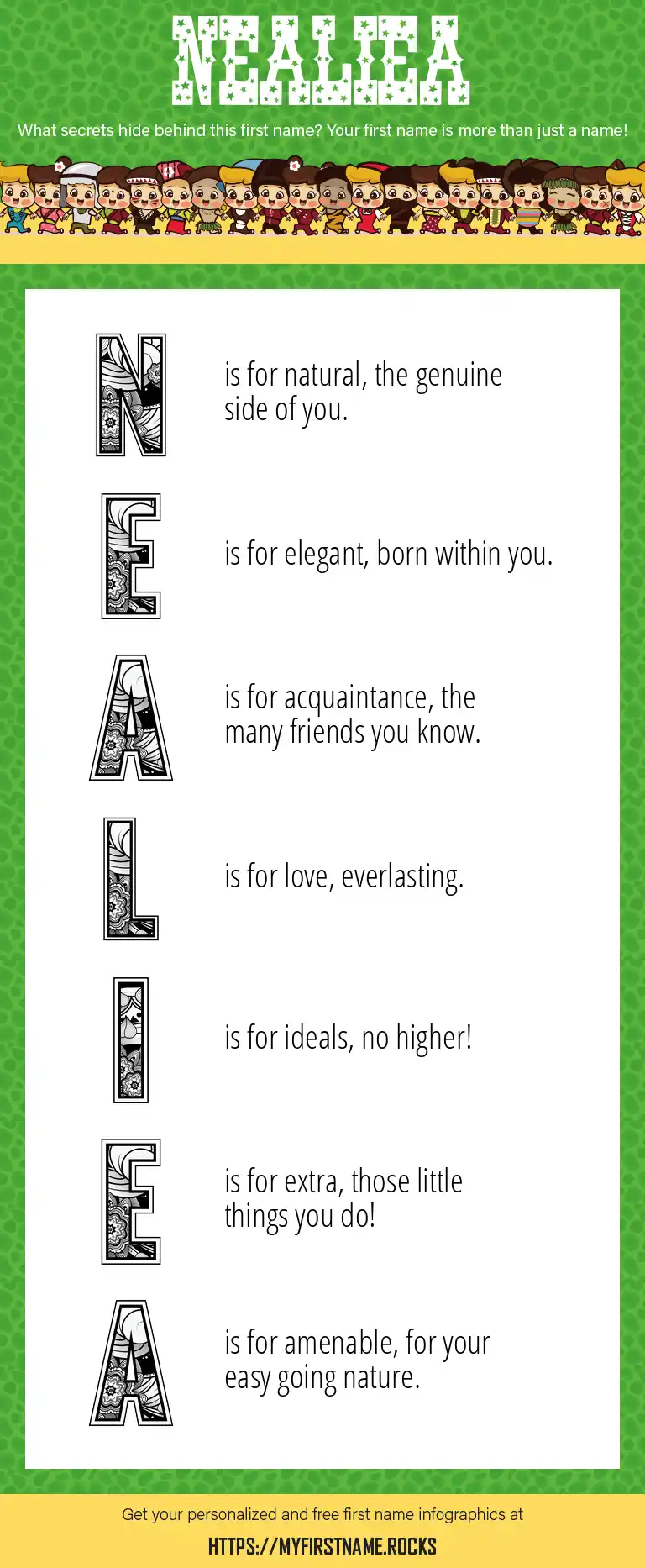 NEALIEA

What secrets hide behind this first name? Your first name is more than just a name!

N is for natural, the genuine side of you.

E is for elegant, born within you.

A is for acquaintance, the many friends you know.

L is for love, everlasting.

I is for ideals, no higher!

E is for extra, those little things you do!

A is for amenable, for your easy going nature.

Get your personalized and free first name infographics at

HTTPS://MYFIRSTNAME.ROCKS