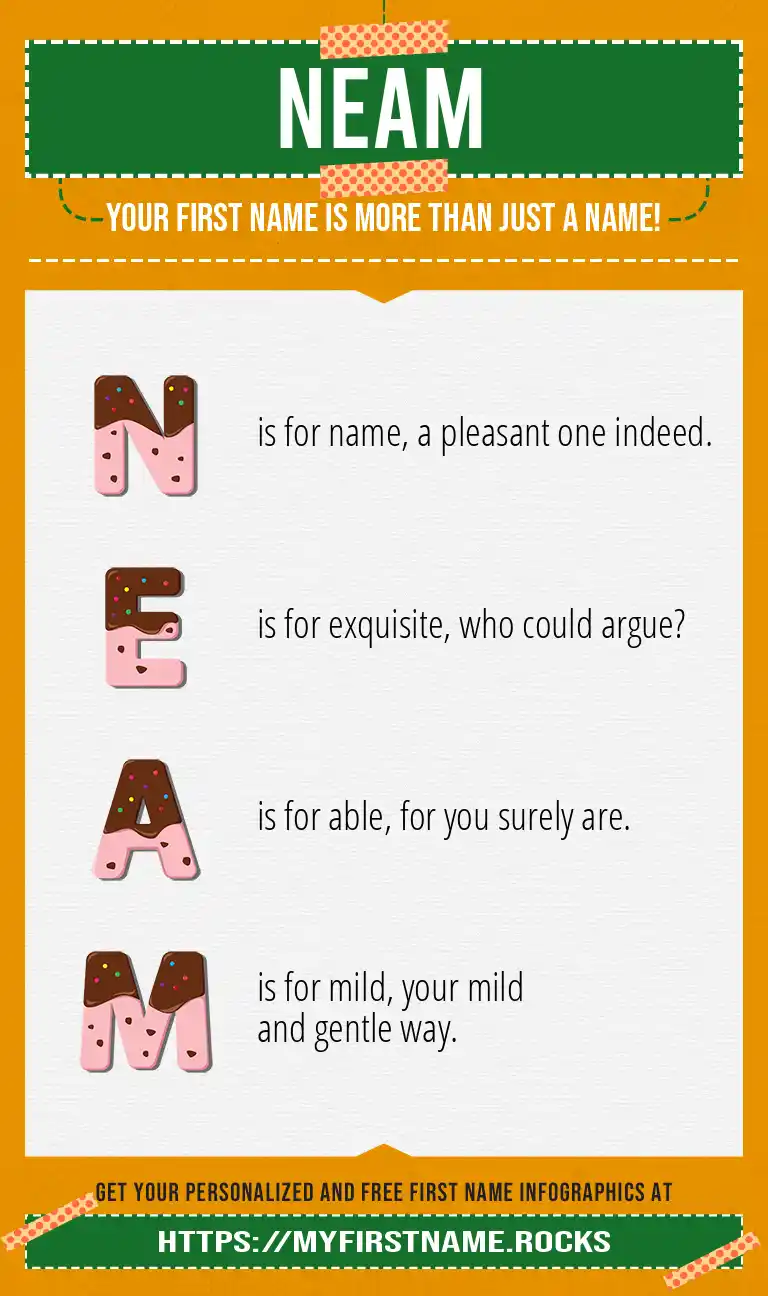 NEAM

YOUR FIRST NAME IS MORE THAN JUST A NAME!

N is for name, a pleasant one indeed.

E is for exquisite, who could argue?

A is for able, for you surely are.

M is for mild, your mild and gentle way.

GET YOUR PERSONALIZED AND FREE FIRST NAME INFOGRAPHICS AT

HTTPS://MYFIRSTNAME.ROCKS