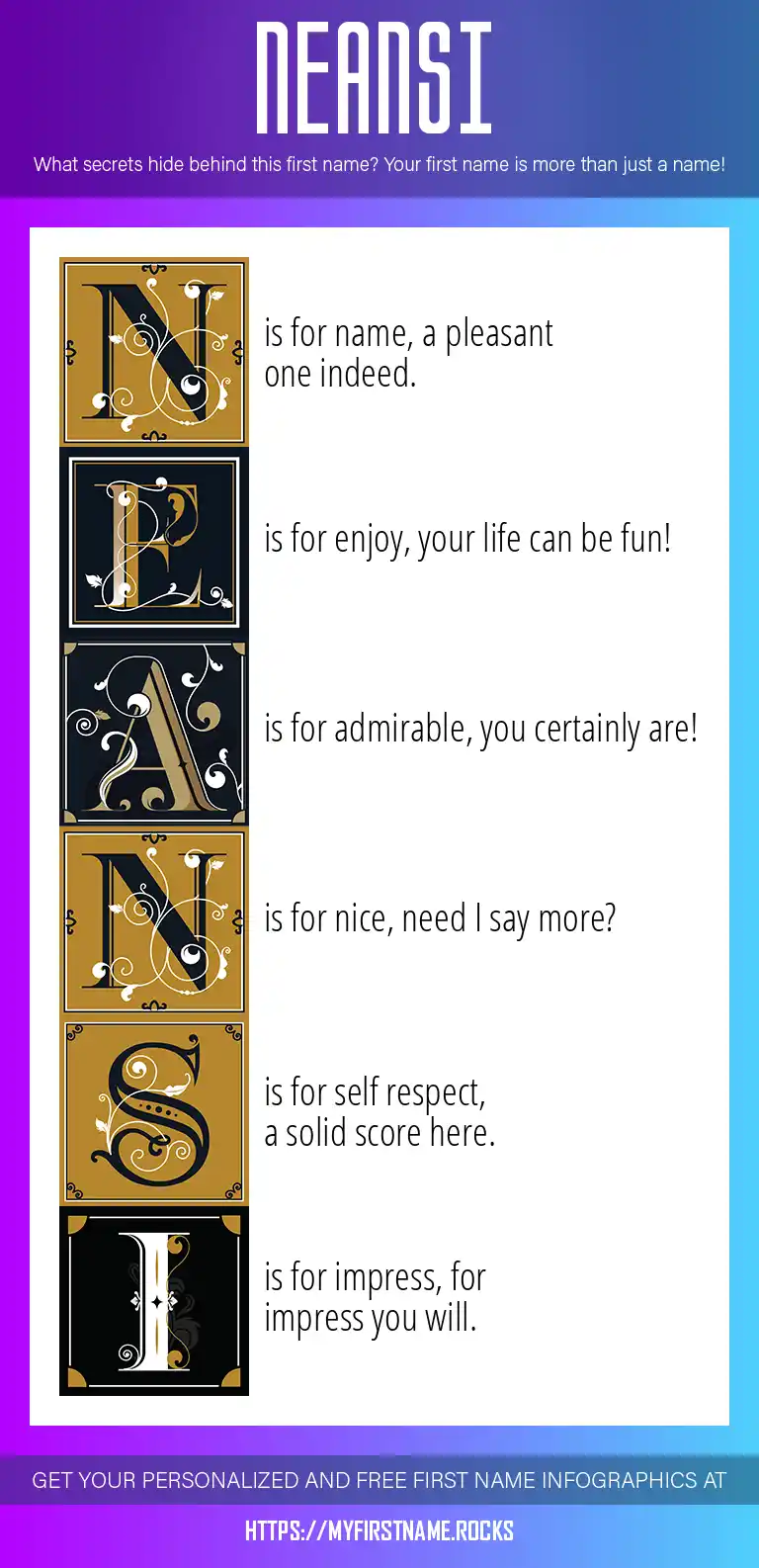 NEANSI

What secrets hide behind this first name? Your first name is more than just a name!

N is for name, a pleasant one indeed.

E is for enjoy, your life can be fun!

A is for admirable, you certainly are!

N is for nice, need I say more?

S is for self respect, a solid score here.

I is for impress, for impress you will.

GET YOUR PERSONALIZED AND FREE FIRST NAME INFOGRAPHICS AT

HTTPS://MYFIRSTNAME.ROCKS