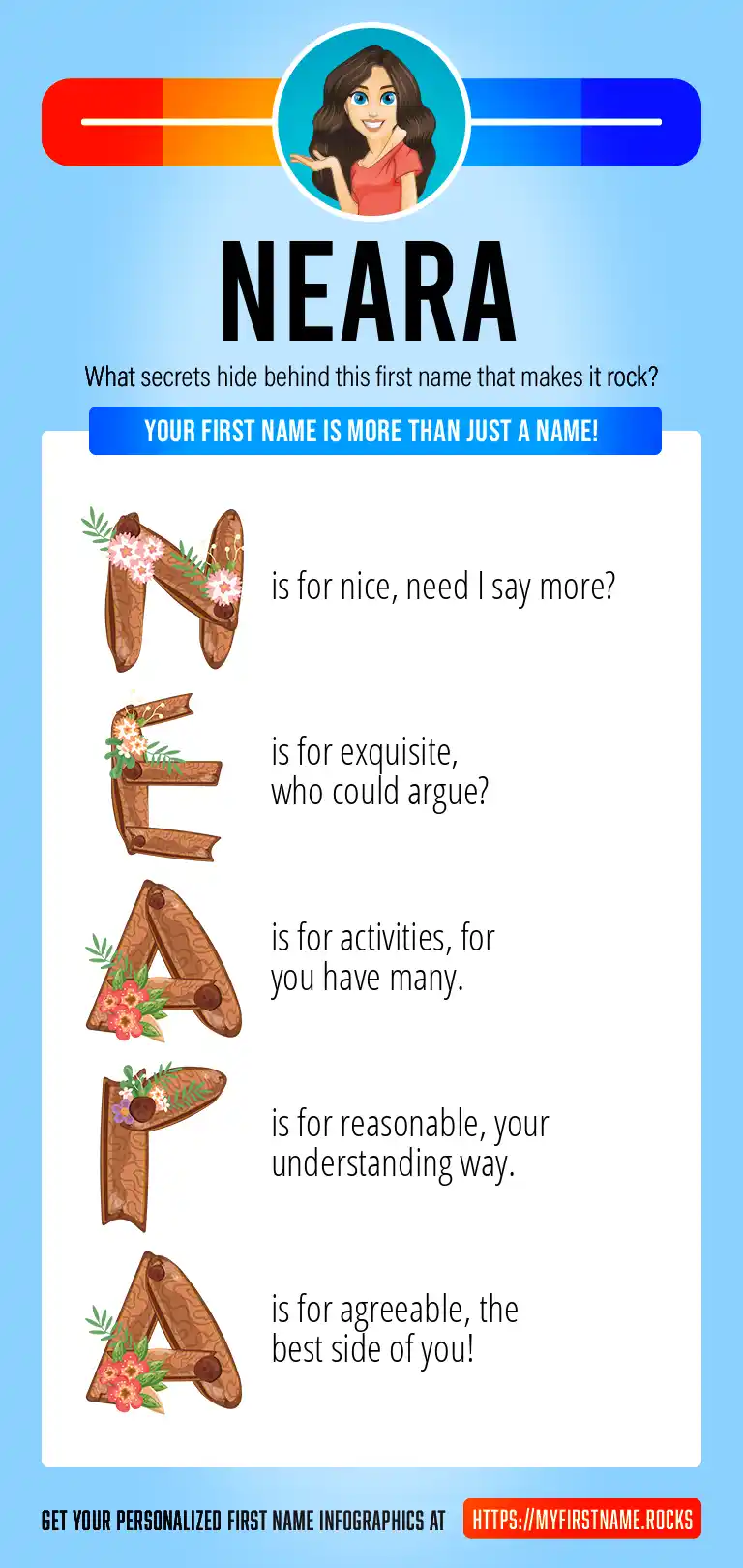 NEARA

What secrets hide behind this first name that makes it rock?

YOUR FIRST NAME IS MORE THAN JUST A NAME!

N is for nice, need I say more?

E is for exquisite, who could argue?

A is for activities, for you have many.

R is for reasonable, your understanding way.

A is for agreeable, the best side of you!

GET YOUR PERSONALIZED FIRST NAME INFOGRAPHICS AT HTTPS://MYFIRSTNAME.ROCKS