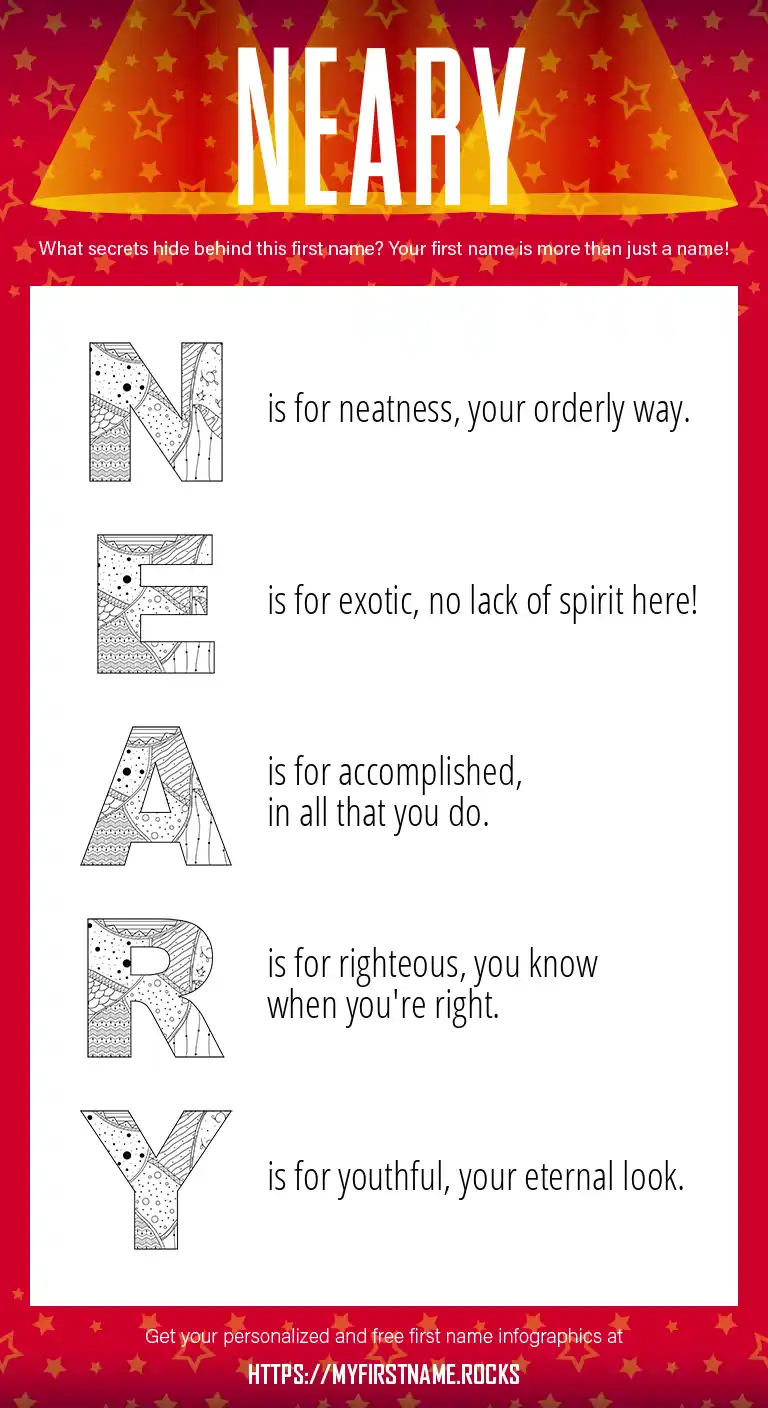 NEARY

What secrets hide behind this first name? Your first name is more than just a name!

N is for neatness, your orderly way.

E is for exotic, no lack of spirit here!

A is for accomplished, in all that you do.

R is for righteous, you know when you're right.

Y is for youthful, your eternal look.

Get your personalized and free first name infographics at

HTTPS://MYFIRSTNAME.ROCKS