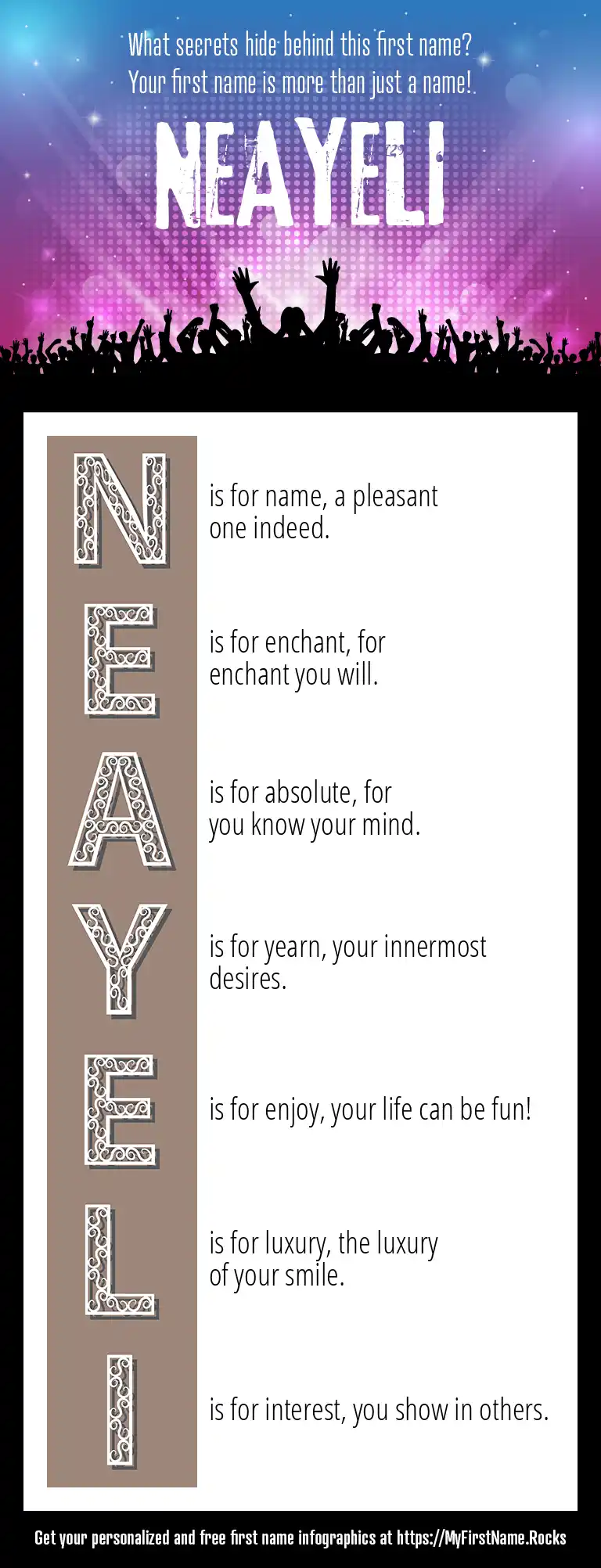 What secrets hide behind this first name?
Your first name is more than just a name!

NEAYELI

N is for name, a pleasant one indeed.

E is for enchant, for enchant you will.

A is for absolute, for you know your mind.

Y is for yearn, your innermost desires.

E is for enjoy, your life can be fun!

L is for luxury, the luxury of your smile.

I is for interest, you show in others.

Get your personalized and free first name infographics at https://MyFirstName.Rocks