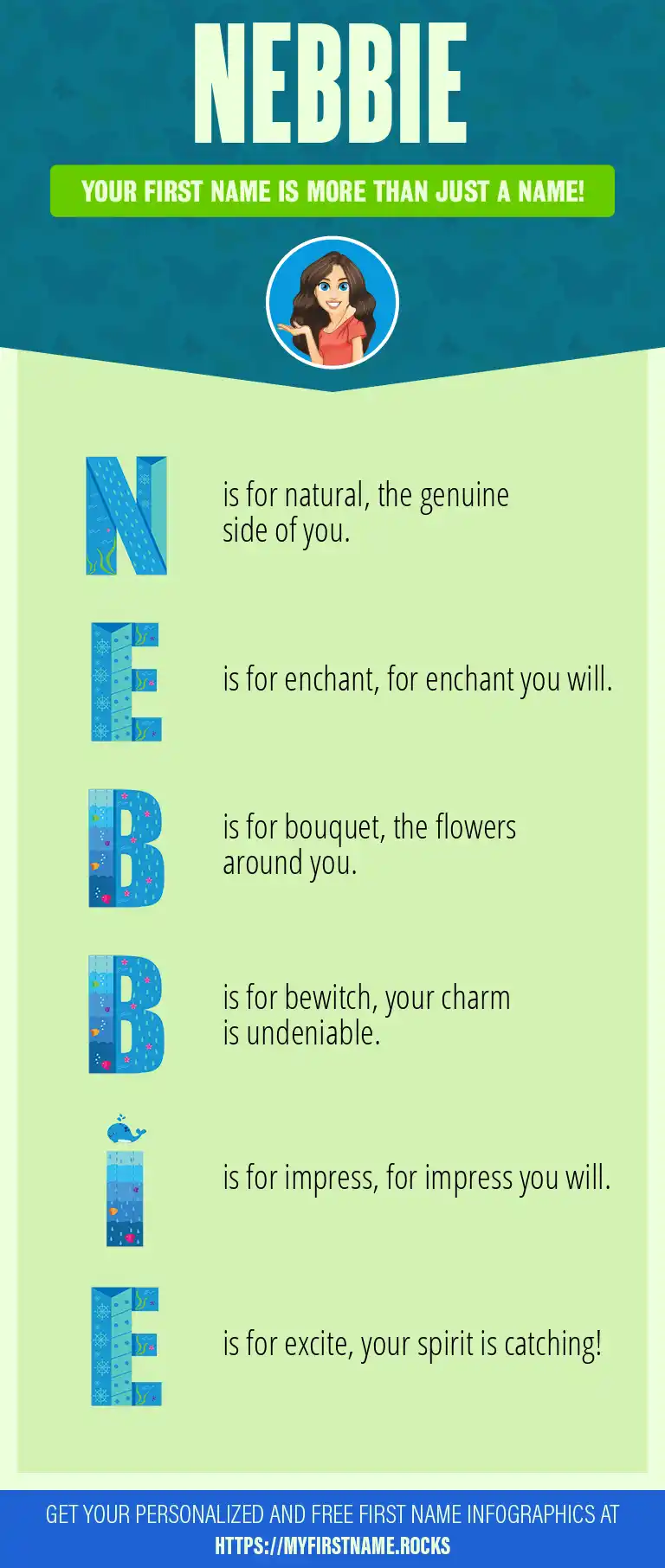 NEBBIE

YOUR FIRST NAME IS MORE THAN JUST A NAME!

N is for natural, the genuine side of you.

E is for enchant, for enchant you will.

B is for bouquet, the flowers around you.

B is for bewitch, your charm is undeniable.

I is for impress, for impress you will.

E is for excite, your spirit is catching!

GET YOUR PERSONALIZED AND FREE FIRST NAME INFOGRAPHICS AT HTTPS://MYFIRSTNAME.ROCKS