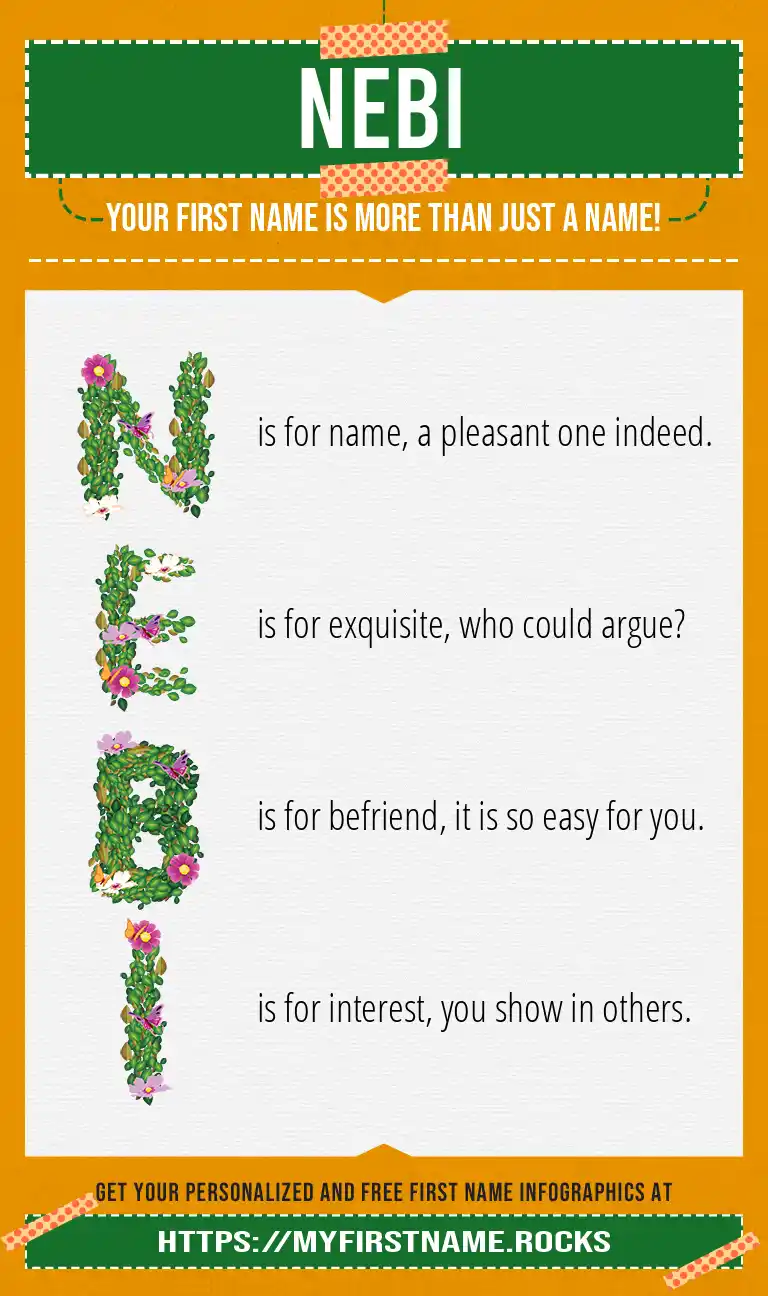 NEBI

YOUR FIRST NAME IS MORE THAN JUST A NAME!

N is for name, a pleasant one indeed.

E is for exquisite, who could argue?

B is for befriend, it is so easy for you.

I is for interest, you show in others.

GET YOUR PERSONALIZED AND FREE FIRST NAME INFOGRAPHICS AT

HTTPS://MYFIRSTNAME.ROCKS