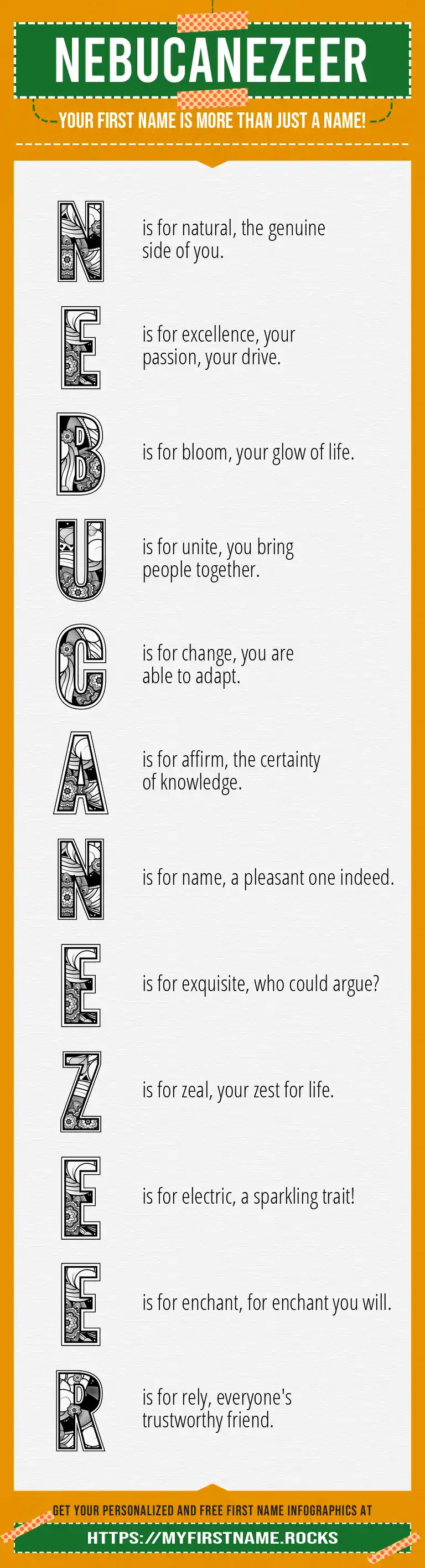 NEBUCANEZEER

YOUR FIRST NAME IS MORE THAN JUST A NAME!

N is for natural, the genuine side of you.

E is for excellence, your passion, your drive.

B is for bloom, your glow of life.

U is for unite, you bring people together.

C is for change, you are able to adapt.

A is for affirm, the certainty of knowledge.

N is for name, a pleasant one indeed.

E is for exquisite, who could argue?

Z is for zeal, your zest for life.

E is for electric, a sparkling trait!

E is for enchant, for enchant you will.

R is for rely, everyone's trustworthy friend.

GET YOUR PERSONALIZED AND FREE FIRST NAME INFOGRAPHICS AT

HTTPS://MYFIRSTNAME.ROCKS