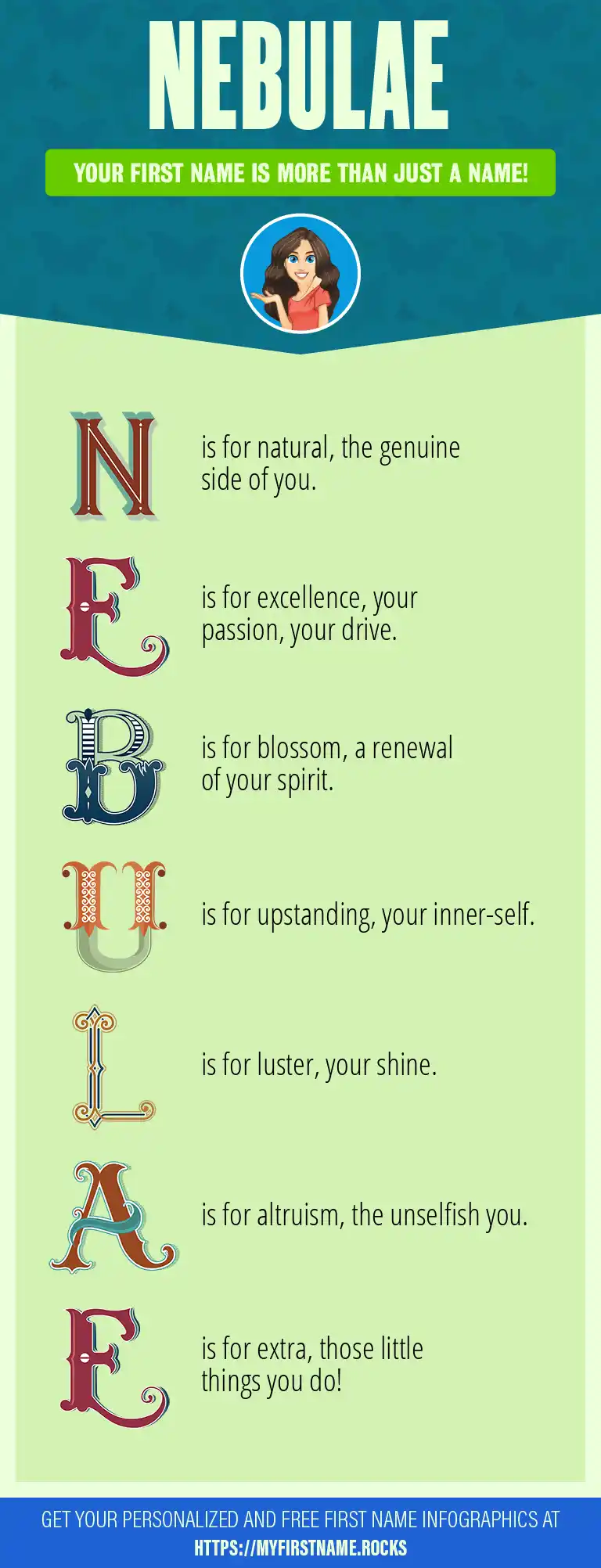 NEBULAE

YOUR FIRST NAME IS MORE THAN JUST A NAME!

N is for natural, the genuine side of you.

E is for excellence, your passion, your drive.

B is for blossom, a renewal of your spirit.

U is for upstanding, your inner-self.

L is for luster, your shine.

A is for altruism, the unselfish you.

E is for extra, those little things you do!

GET YOUR PERSONALIZED AND FREE FIRST NAME INFOGRAPHICS AT HTTPS://MYFIRSTNAME.ROCKS