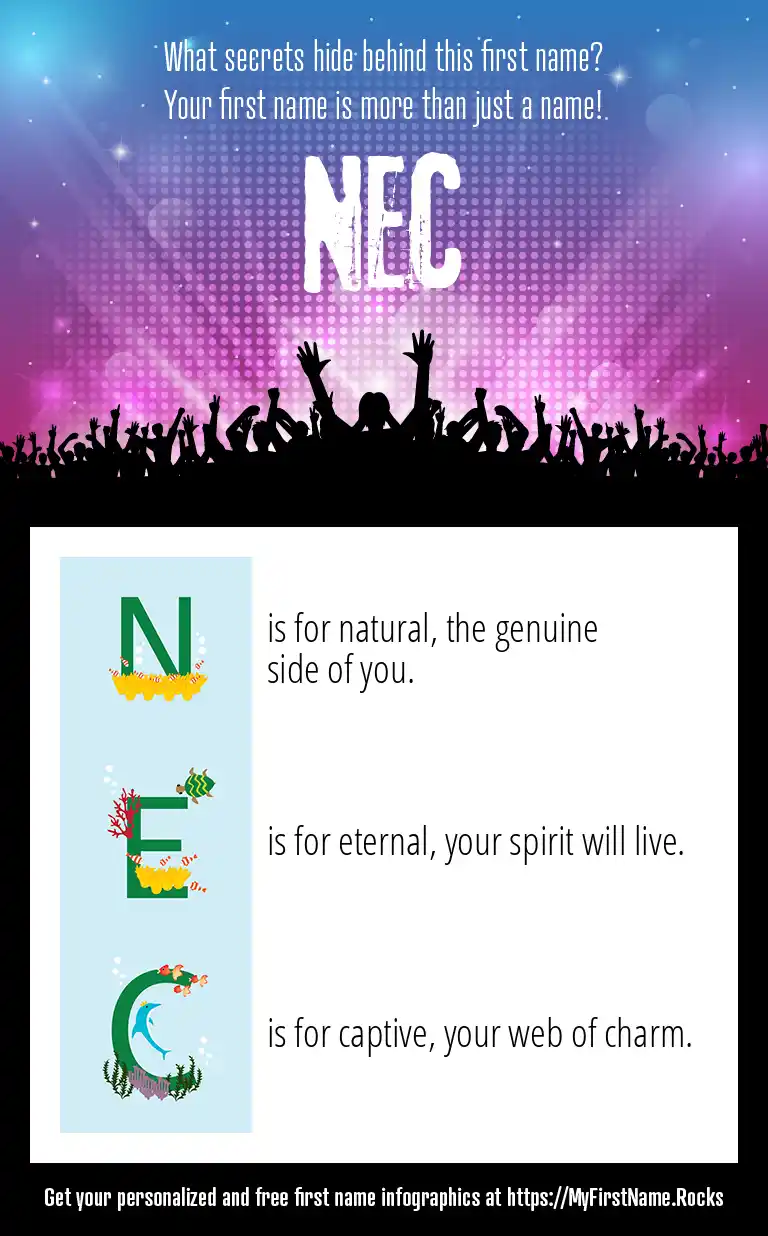 What secrets hide behind this first name?
Your first name is more than just a name!

NEC

N

is for natural, the genuine side of you.

E

is for eternal, your spirit will live.

C

is for captive, your web of charm.

Get your personalized and free first name infographics at https://MyFirstName.Rocks