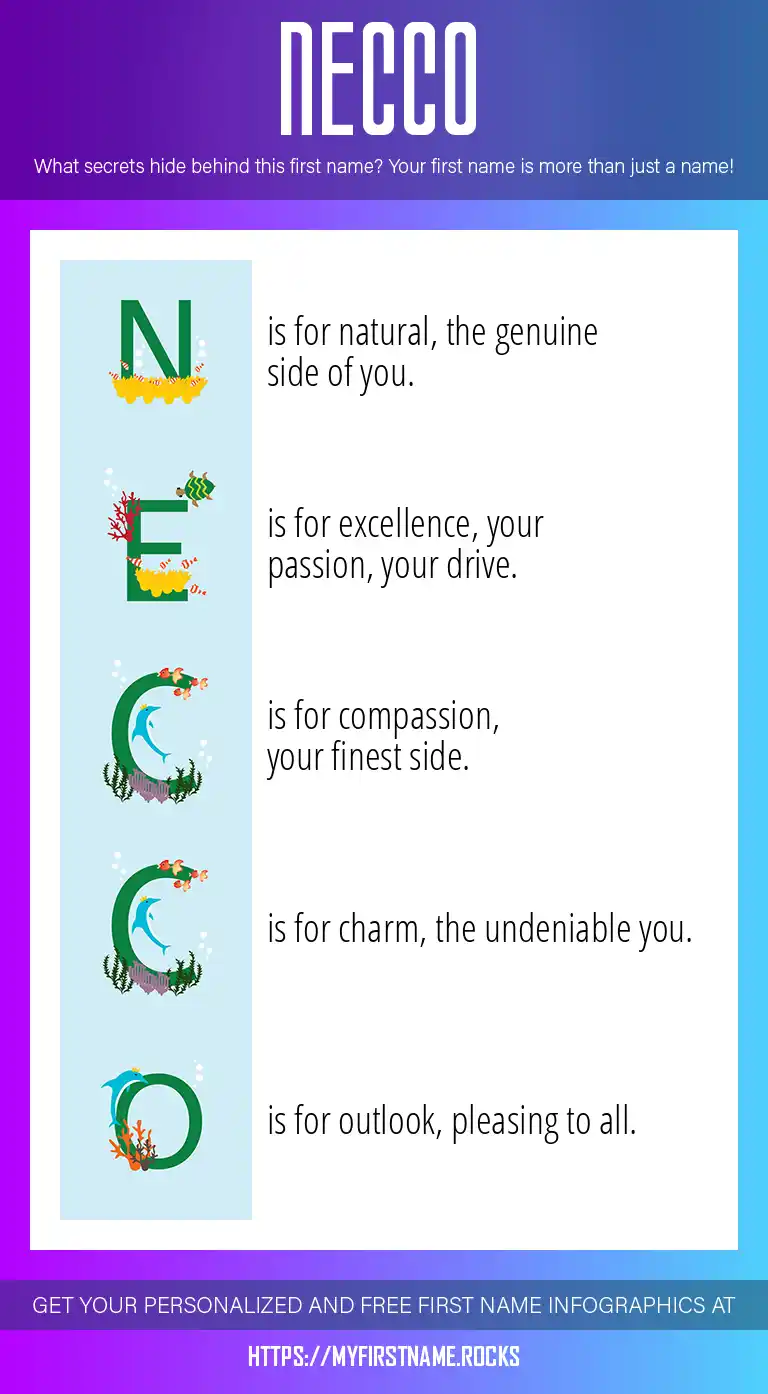 NECCO

What secrets hide behind this first name? Your first name is more than just a name!

N is for natural, the genuine side of you.

E is for excellence, your passion, your drive.

C is for compassion, your finest side.

C is for charm, the undeniable you.

O is for outlook, pleasing to all.

GET YOUR PERSONALIZED AND FREE FIRST NAME INFOGRAPHICS AT

HTTPS://MYFIRSTNAME.ROCKS