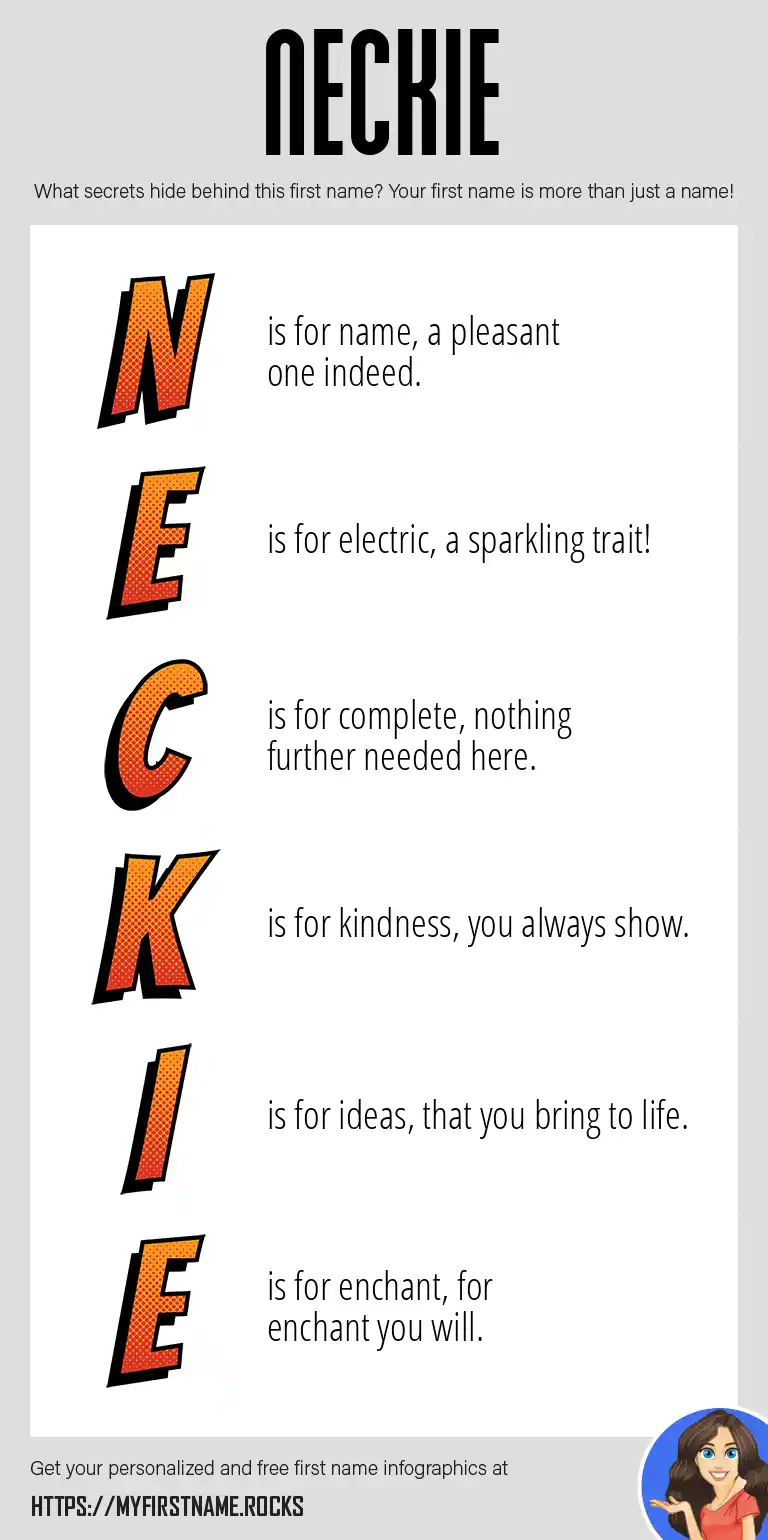 NECKIE

What secrets hide behind this first name? Your first name is more than just a name!

N is for name, a pleasant one indeed.

E is for electric, a sparkling trait!

C is for complete, nothing further needed here.

K is for kindness, you always show.

I is for ideas, that you bring to life.

E is for enchant, for enchant you will.

Get your personalized and free first name infographics at

HTTPS://MYFIRSTNAME.ROCKS