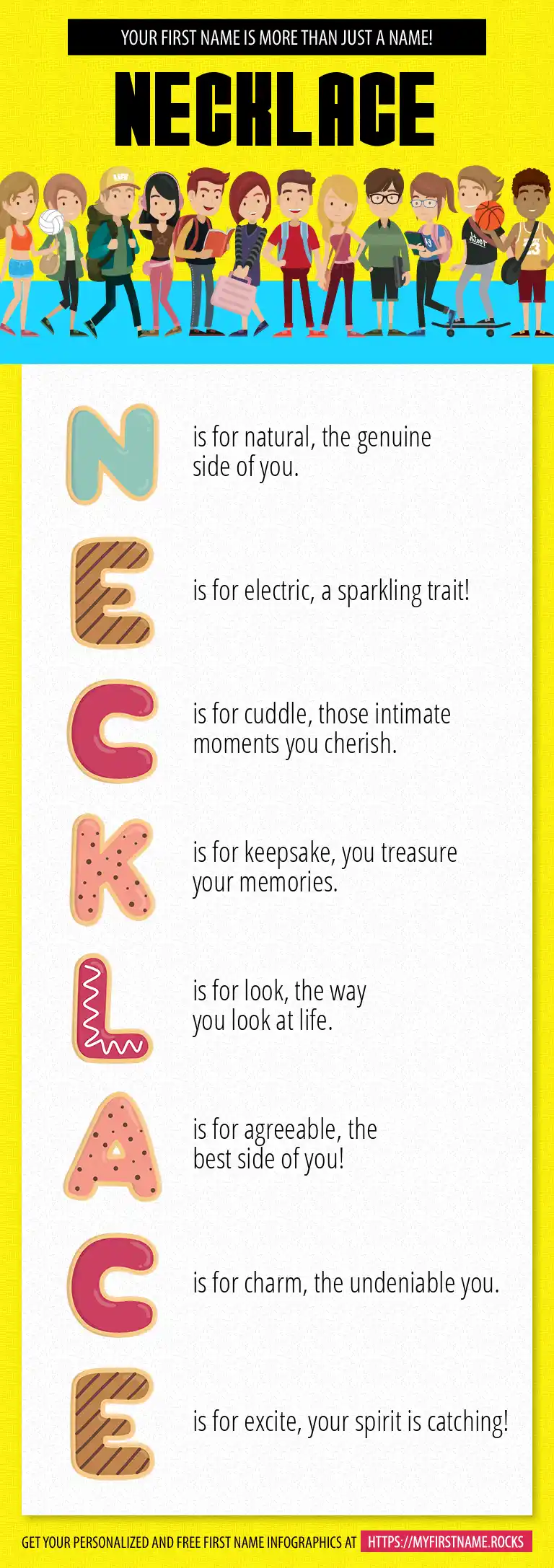 YOUR FIRST NAME IS MORE THAN JUST A NAME!

NECKLACE

N is for natural, the genuine side of you.

E is for electric, a sparkling trait!

C is for cuddle, those intimate moments you cherish.

K is for keepsake, you treasure your memories.

L is for look, the way you look at life.

A is for agreeable, the best side of you!

C is for charm, the undeniable you.

E is for excite, your spirit is catching!

GET YOUR PERSONALIZED AND FREE FIRST NAME INFOGRAPHICS AT HTTPS://MYFIRSTNAME.ROCKS