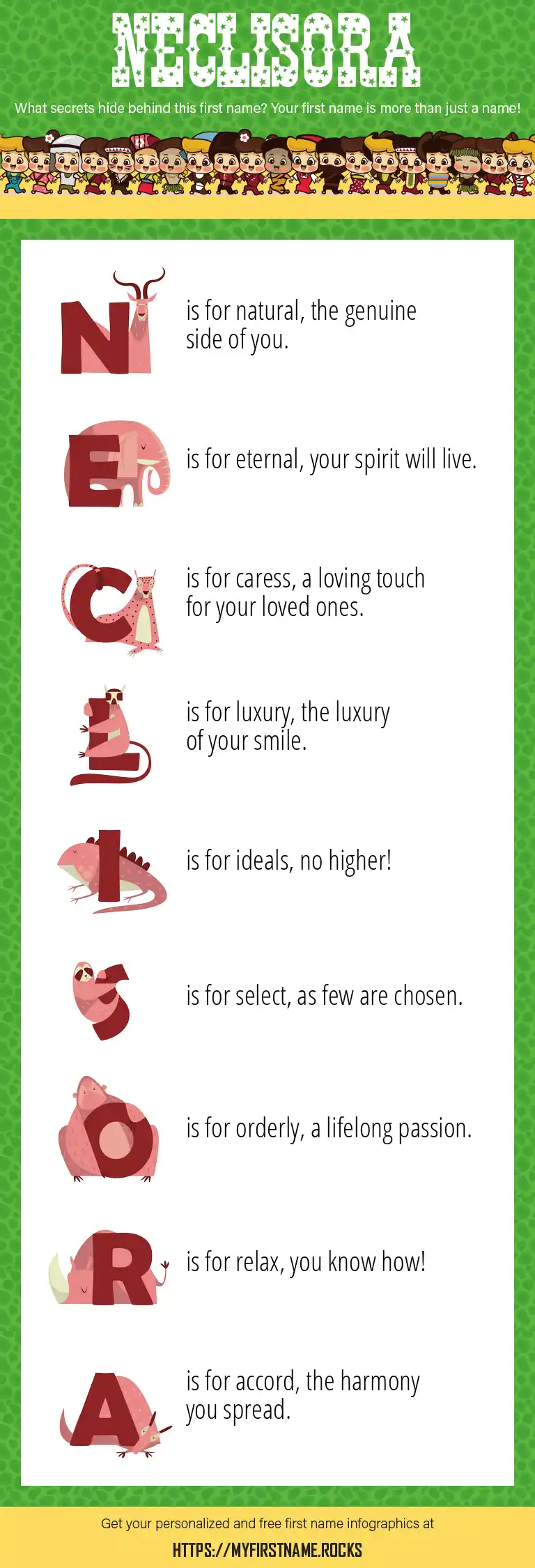 NECLISORA

What secrets hide behind this first name? Your first name is more than just a name!

N is for natural, the genuine side of you.

E is for eternal, your spirit will live.

C is for caress, a loving touch for your loved ones.

L is for luxury, the luxury of your smile.

I is for ideals, no higher!

S is for select, as few are chosen.

O is for orderly, a lifelong passion.

R is for relax, you know how!

A is for accord, the harmony you spread.

Get your personalized and free first name infographics at

HTTPS://MYFIRSTNAME.ROCKS