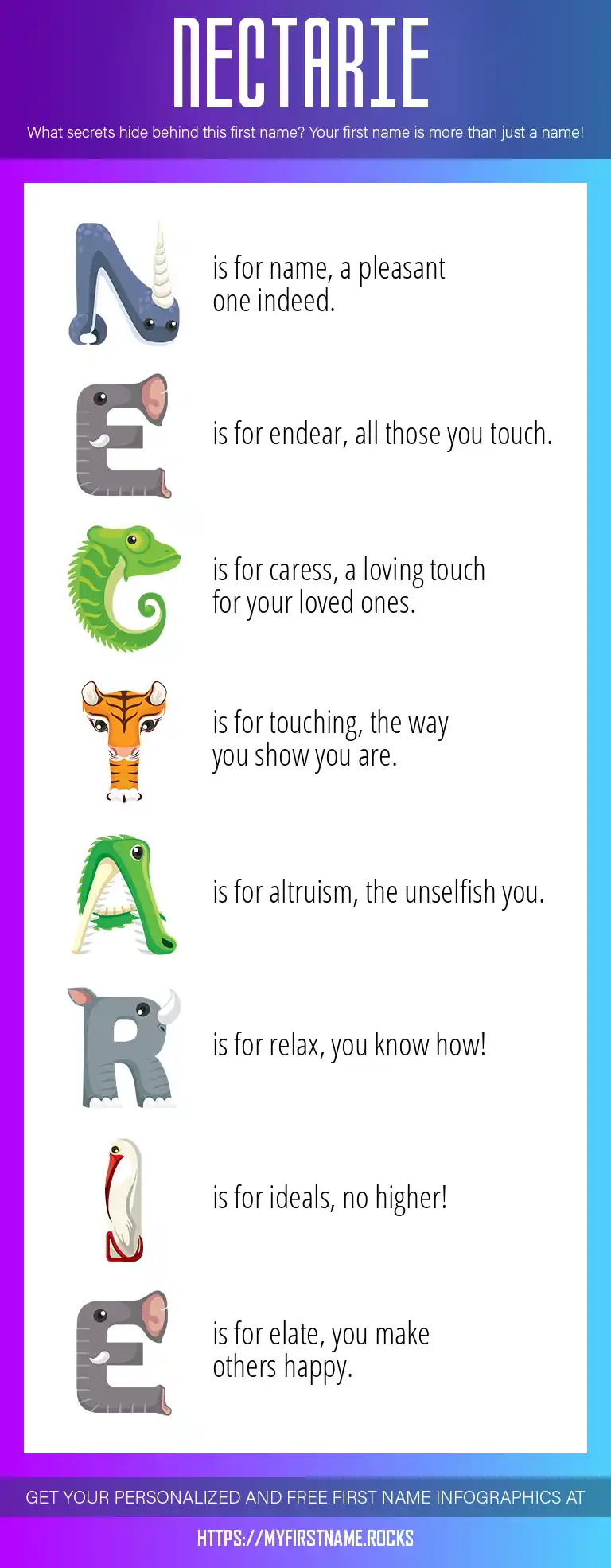 NECTARIE

What secrets hide behind this first name? Your first name is more than just a name!

N is for name, a pleasant one indeed.

E is for endear, all those you touch.

C is for caress, a loving touch for your loved ones.

T is for touching, the way you show you are.

A is for altruism, the unselfish you.

R is for relax, you know how!

I is for ideals, no higher!

E is for elate, you make others happy.

GET YOUR PERSONALIZED AND FREE FIRST NAME INFOGRAPHICS AT

HTTPS://MYFIRSTNAME.ROCKS