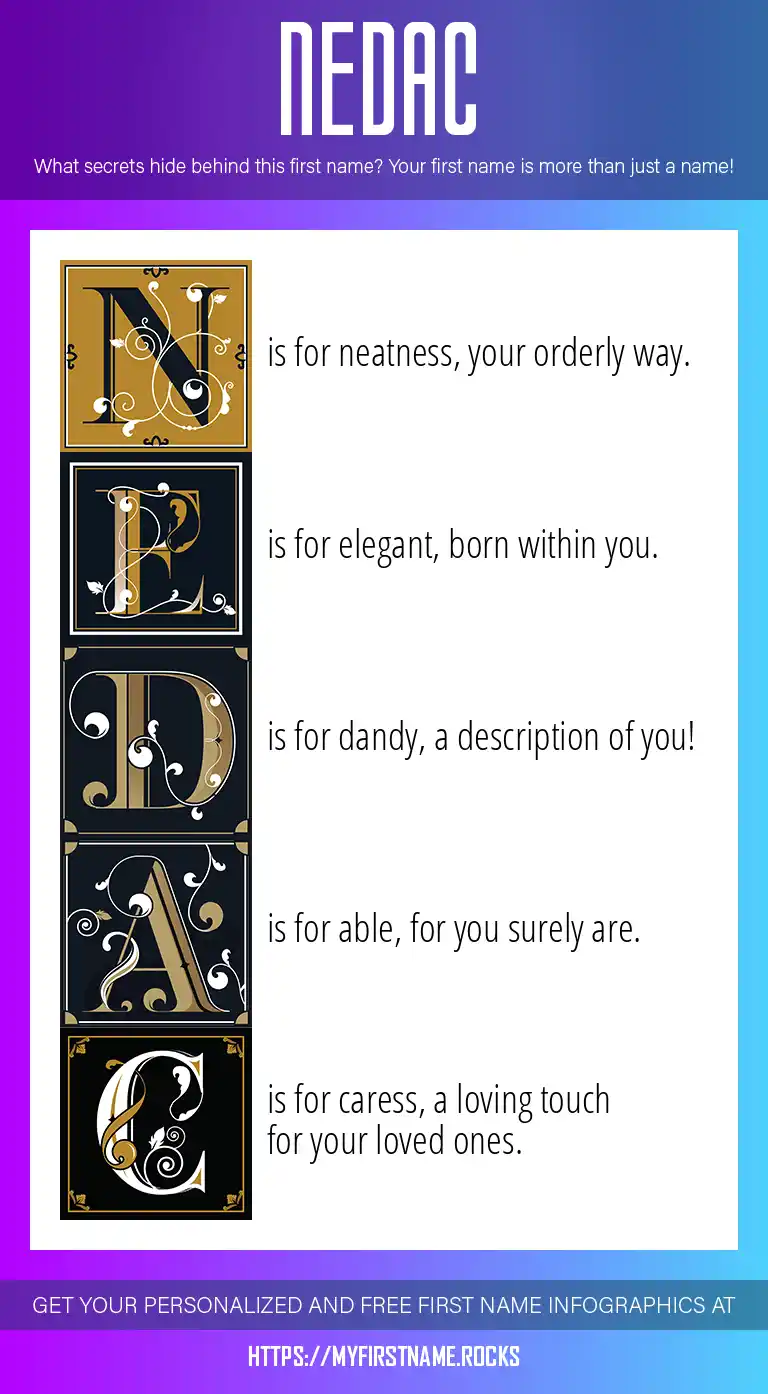 NEDAC

What secrets hide behind this first name? Your first name is more than just a name!

N is for neatness, your orderly way.

E is for elegant, born within you.

D is for dandy, a description of you!

A is for able, for you surely are.

C is for caress, a loving touch for your loved ones.

GET YOUR PERSONALIZED AND FREE FIRST NAME INFOGRAPHICS AT

HTTPS://MYFIRSTNAME.ROCKS